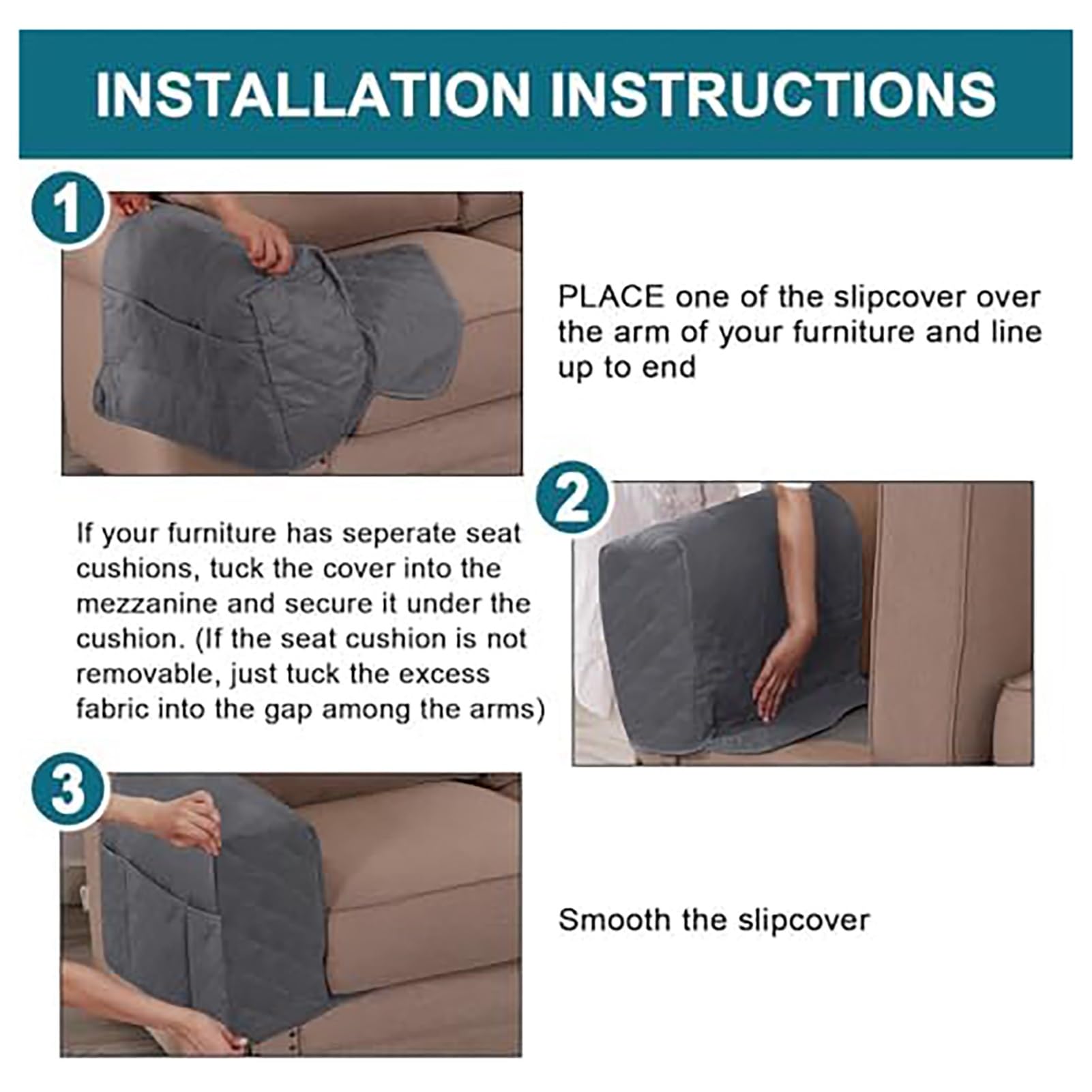 INSTALLATION INSTRUCTIONS

1

PLACE one of the slipcover over the arm of your furniture and line up to end

2

If your furniture has seperate seat cushions, tuck the cover into the mezzanine and secure it under the cushion. (If the seat cushion is not removable, just tuck the excess fabric into the gap among the arms)

3

Smooth the slipcover