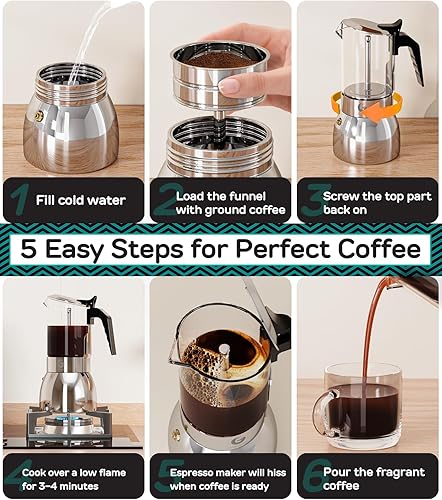 1 Fill cold water

2 Load the funnel with ground coffee

3 Screw the top part back on

5 Easy Steps for Perfect Coffee

4 Cook over a low flame for 3-4 minutes

5 Espresso maker will hiss when coffee is ready

6 Pour the fragrant coffee