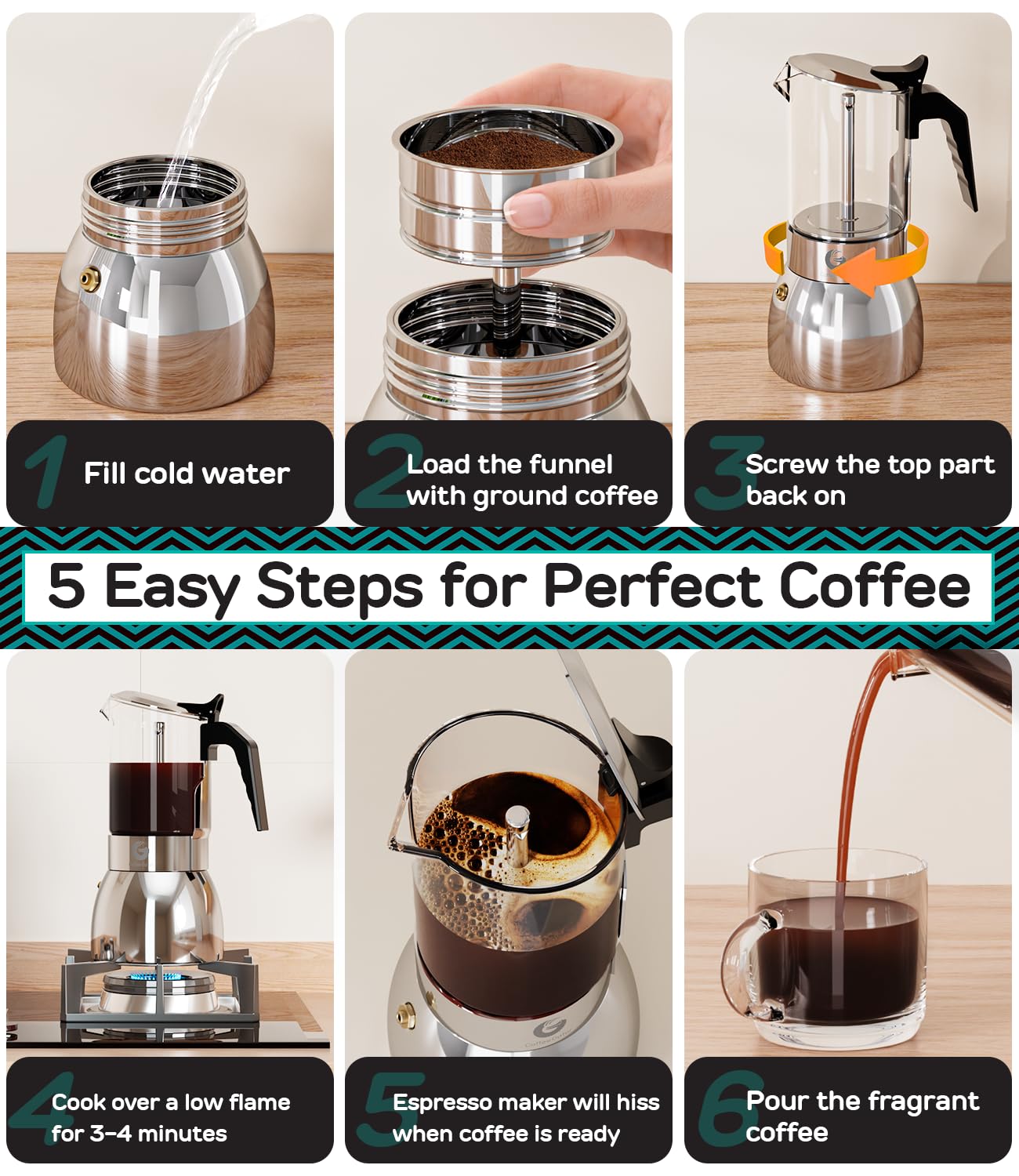 1 Fill cold water

2 Load the funnel with ground coffee

3 Screw the top part back on

5 Easy Steps for Perfect Coffee

4 Cook over a low flame for 3–4 minutes

5 Espresso maker will hiss when coffee is ready

6 Pour the fragrant coffee