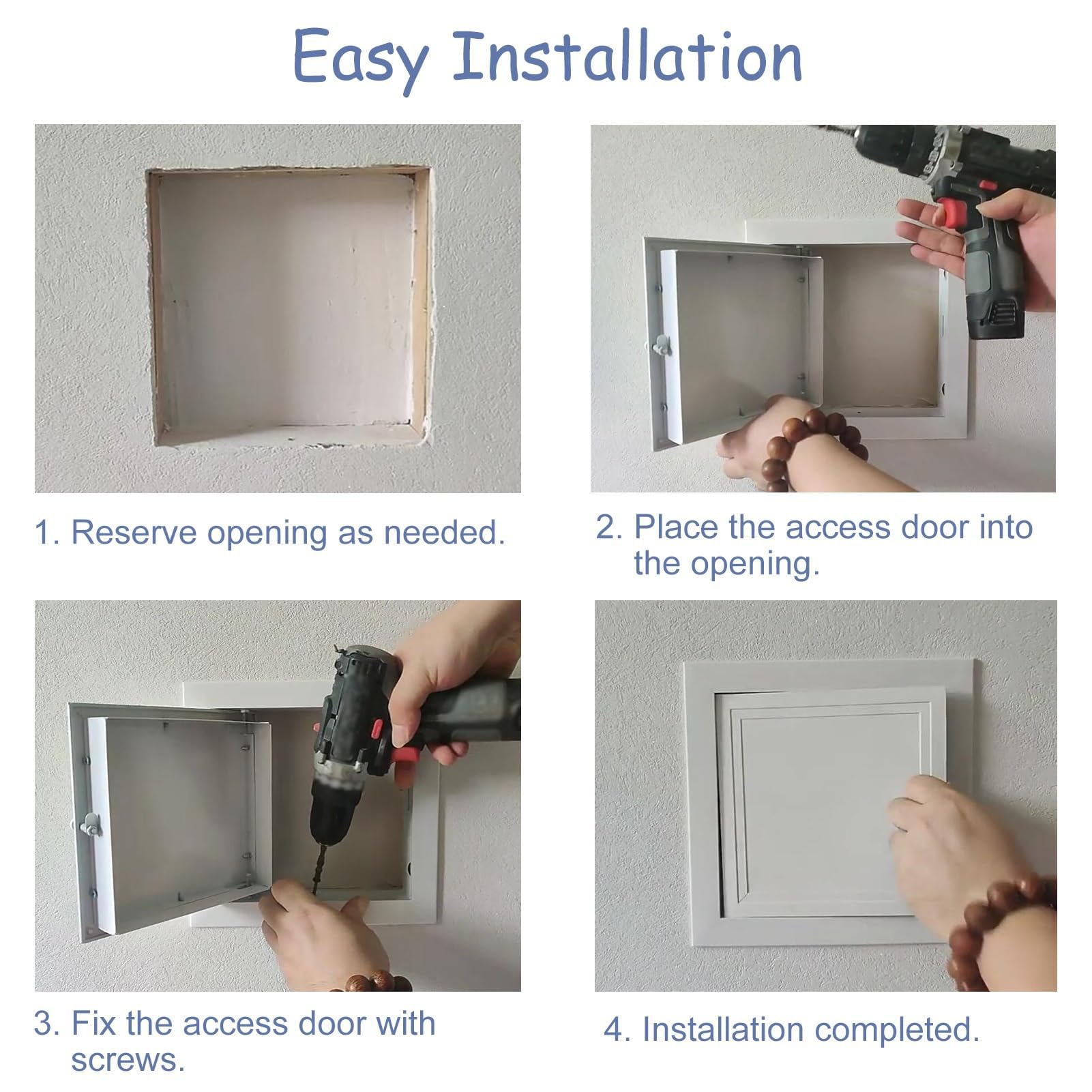 Easy Installation

1. Reserve opening as needed.

2. Place the access door into the opening.

3. Fix the access door with screws.

4. Installation completed.