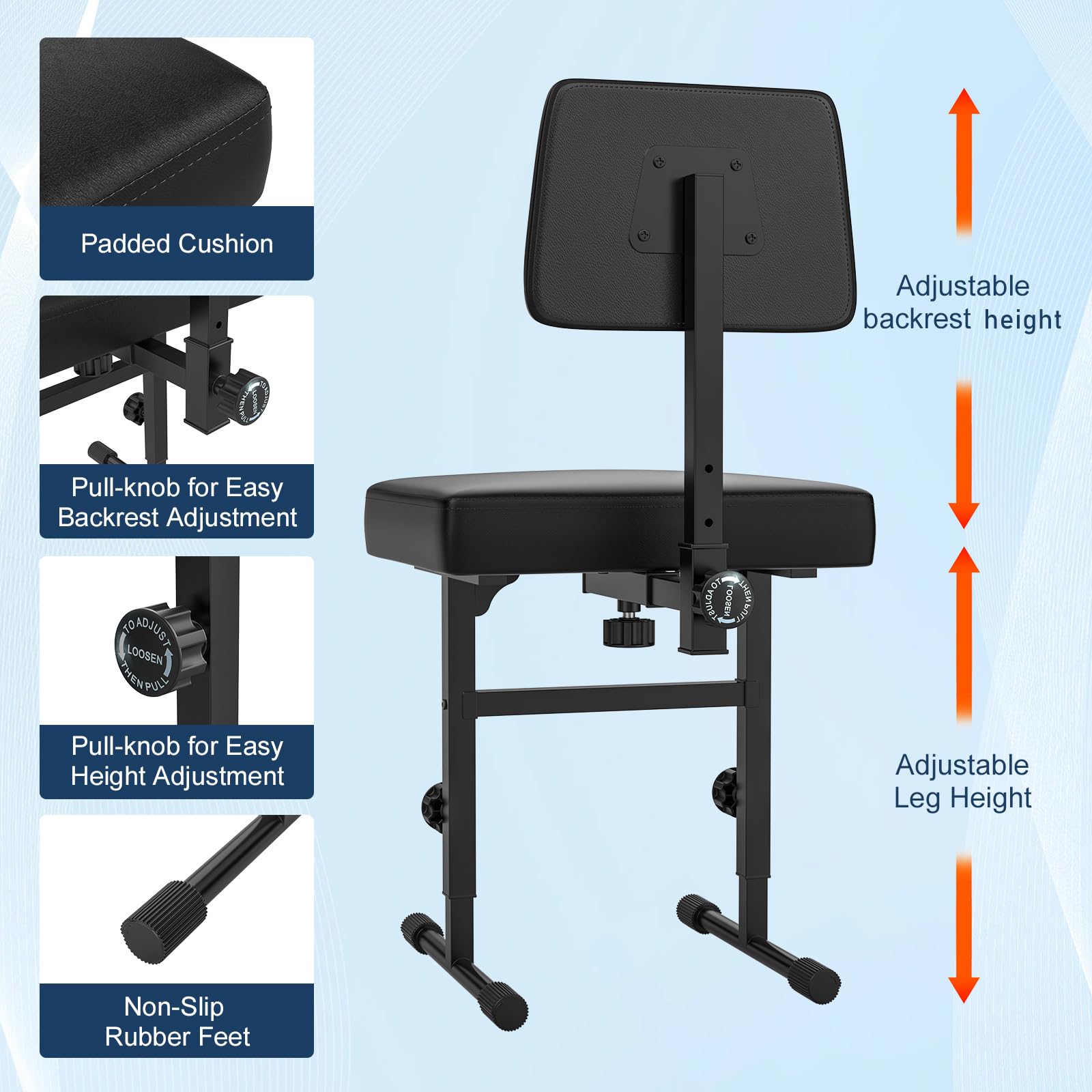 Padded Cushion

TO ADJUST LOOSEN THEN PULL

Pull-knob for Easy Backrest Adjustment

TO ADJUST LOOSEN THEN PULL

Pull-knob for Easy Height Adjustment

Non-Slip Rubber Feet

Adjustable backrest height

TO ADJUST LOOSEN THEN PULL

Adjustable Leg Height