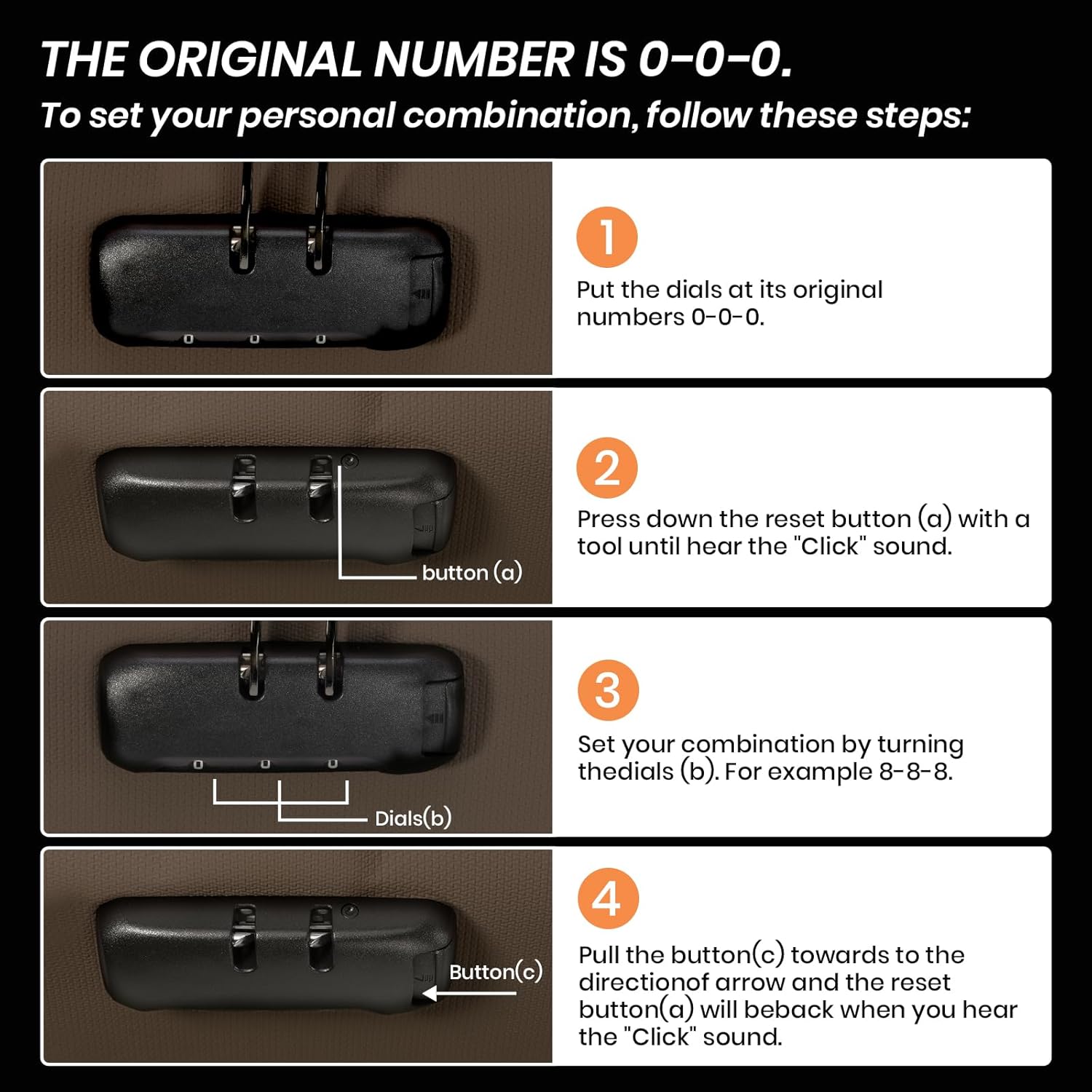 THE ORIGINAL NUMBER IS 0-0-0.

To set your personal combination, follow these steps:

0 0 0

1

Put the dials at its original numbers 0-0-0.

button (a)

2

Press down the reset button (a) with a tool until hear the "Click" sound.

0 0 0

Dials(b)

3

Set your combination by turning thedials (b). For example 8-8-8.

Button(c)

4

Pull the button(c) towards to the directionof arrow and the reset button(a) will beback when you hear the "Click" sound.