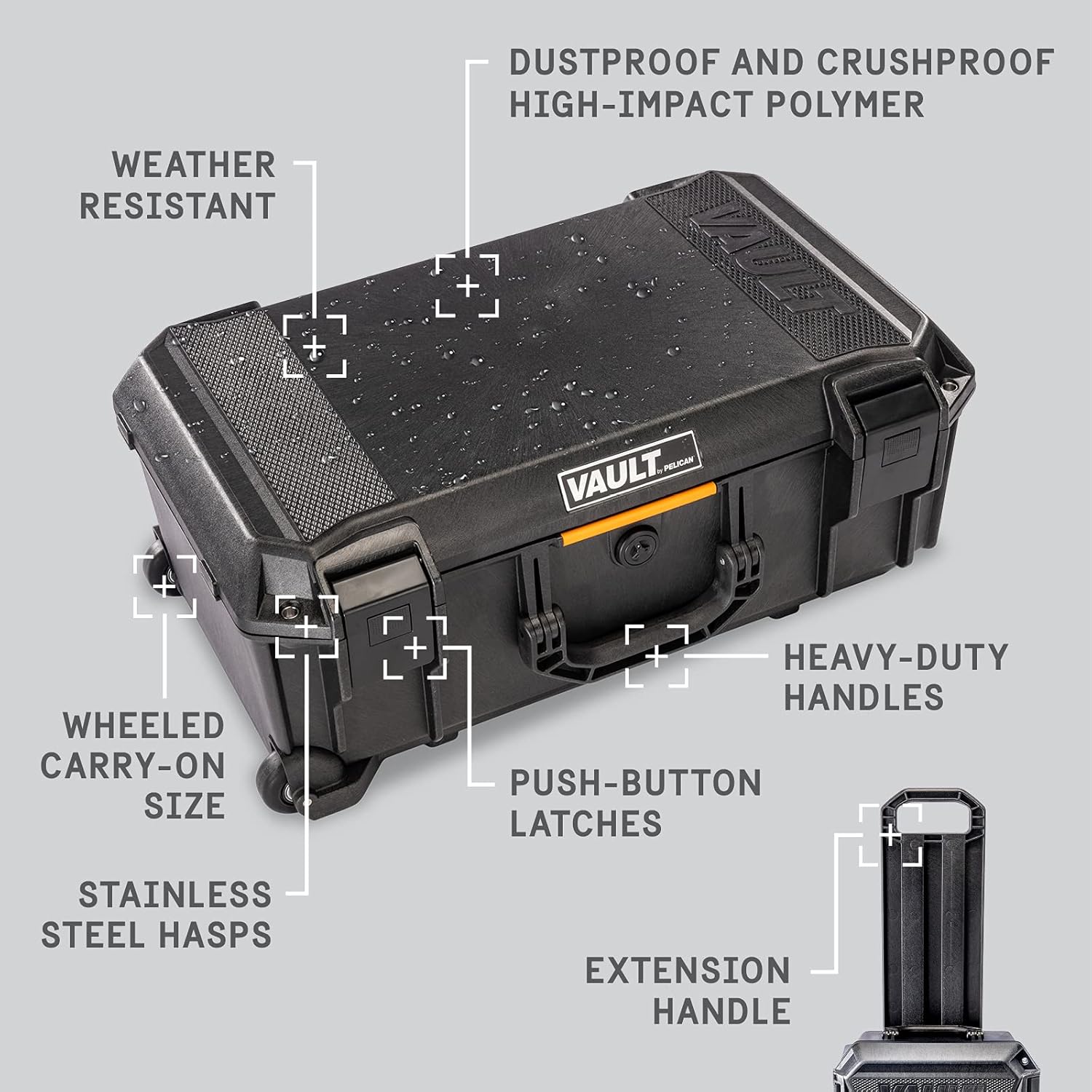 DUSTPROOF AND CRUSHPROOF HIGH-IMPACT POLYMER

WEATHER RESISTANT

VAULT

VAULT by PELICAN

HEAVY-DUTY HANDLES

WHEELED CARRY-ON SIZE

PUSH-BUTTON LATCHES

STAINLESS STEEL HASPS

EXTENSION HANDLE