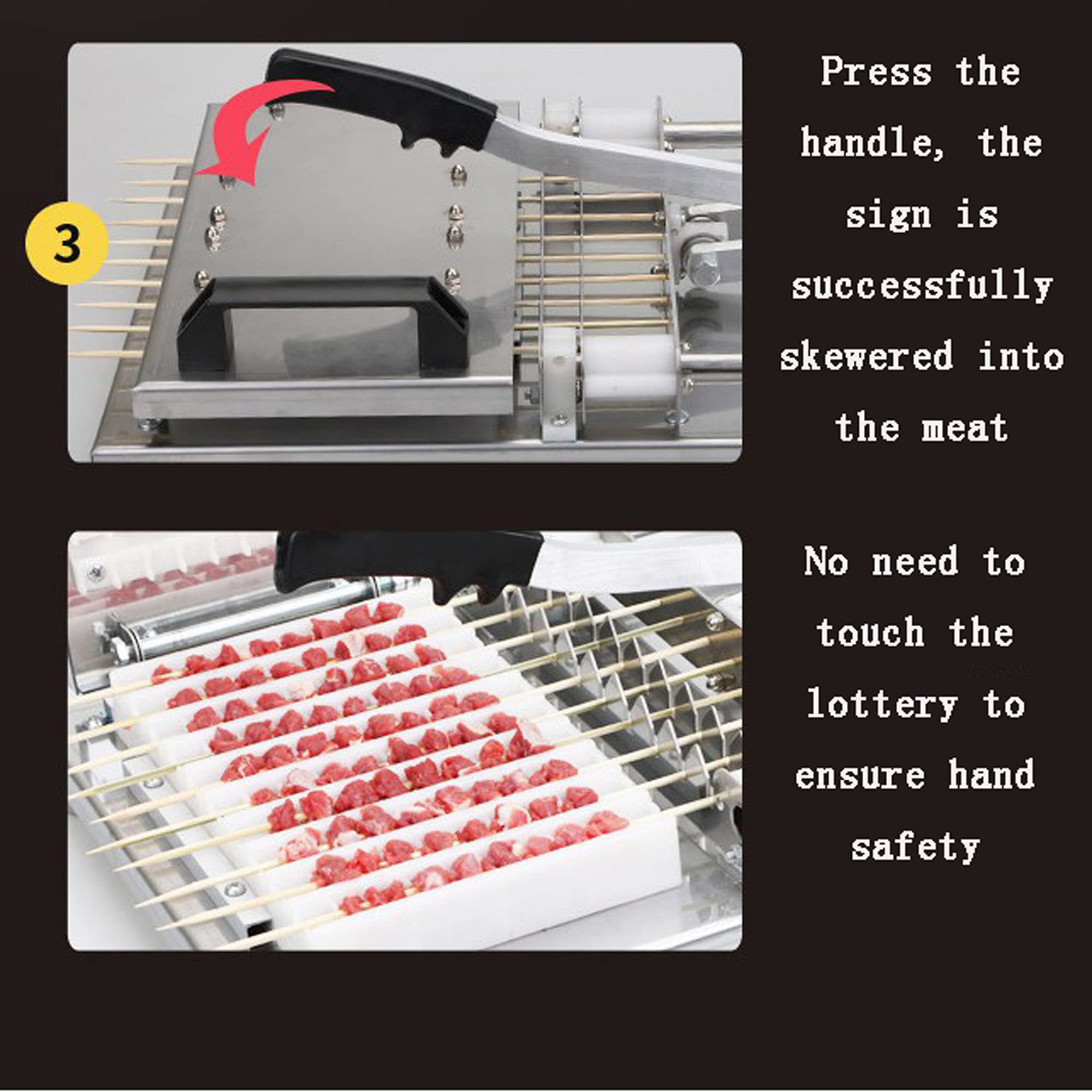 3

Press the handle, the sign is successfully skewered into the meat

No need to touch the lottery to ensure hand safety