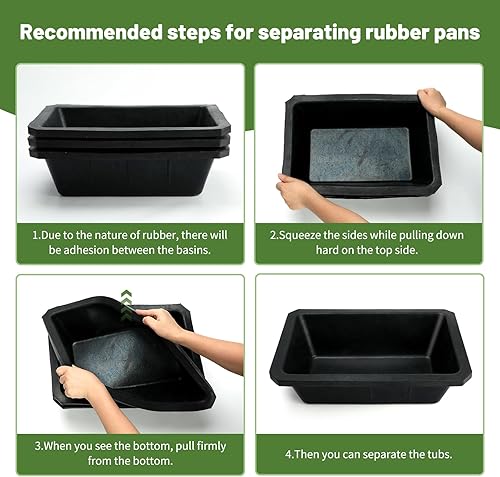 Recommended steps for separating rubber pans

1.Due to the nature of rubber, there will be adhesion between the basins.

2.Squeeze the sides while pulling down hard on the top side.

3.When you see the bottom, pull firmly from the bottom.

4.Then you can separate the tubs.