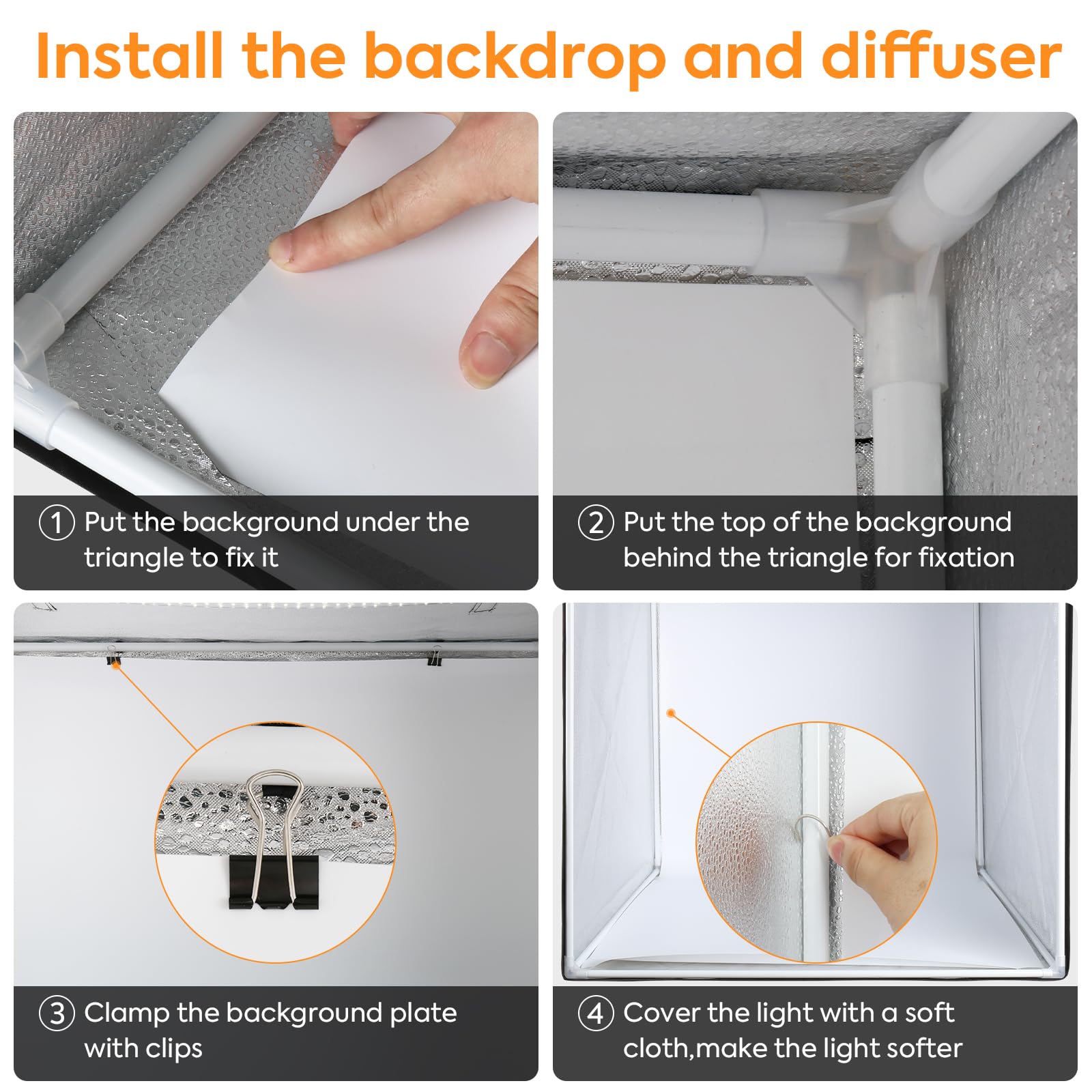 Install the backdrop and diffuser

① Put the background under the triangle to fix it

② Put the top of the background behind the triangle for fixation

③ Clamp the background plate with clips

④ Cover the light with a soft cloth,make the light softer