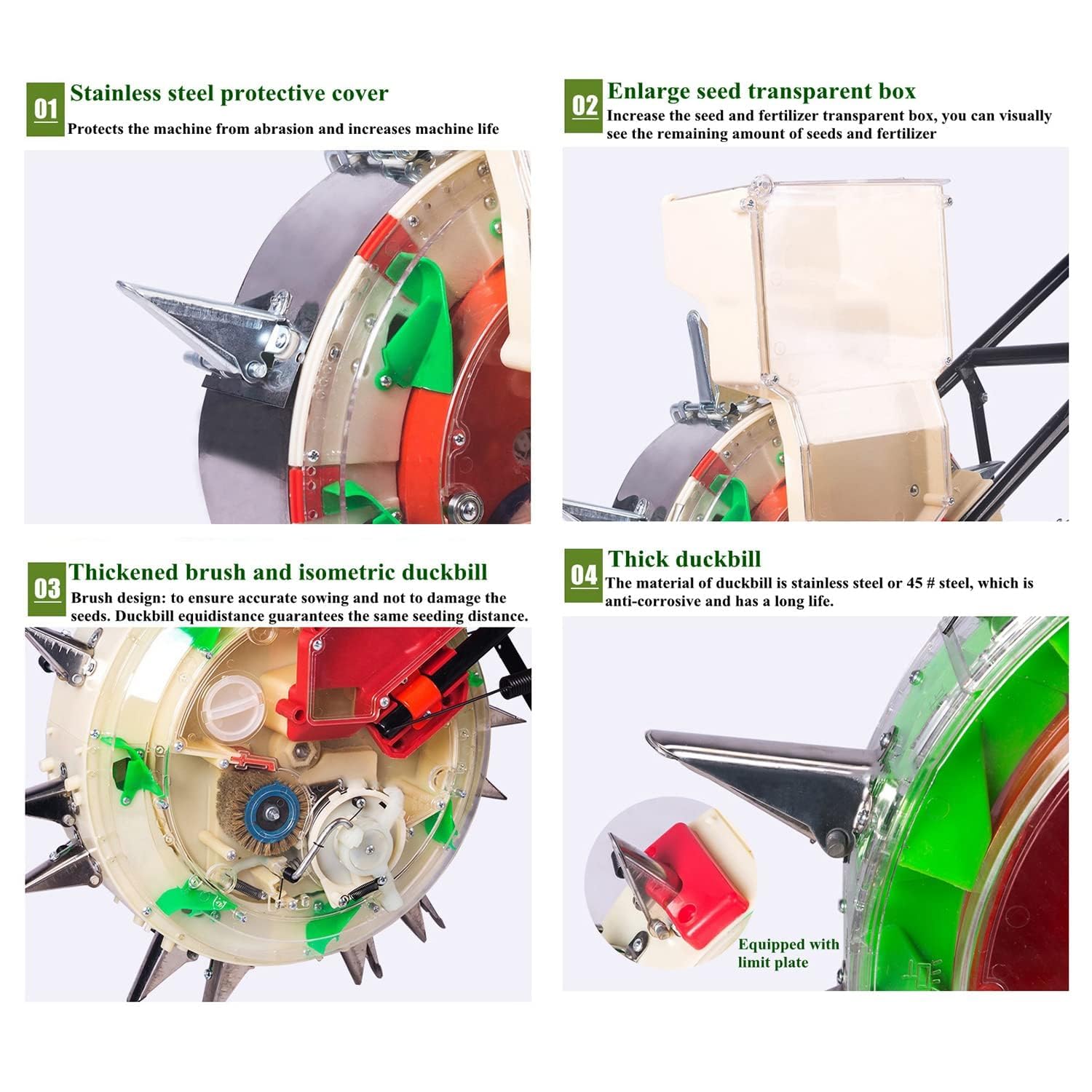 01 Stainless steel protective cover

Protects the machine from abrasion and increases machine life

02 Enlarge seed transparent box

Increase the seed and fertilizer transparent box, you can visually see the remaining amount of seeds and fertilizer

03 Thickened brush and isometric duckbill

Brush design: to ensure accurate sowing and not to damage the seeds. Duckbill equidistance guarantees the same seeding distance.

04 Thick duckbill

The material of duckbill is stainless steel or 45 # steel, which is anti-corrosive and has a long life.

Equipped with limit plate