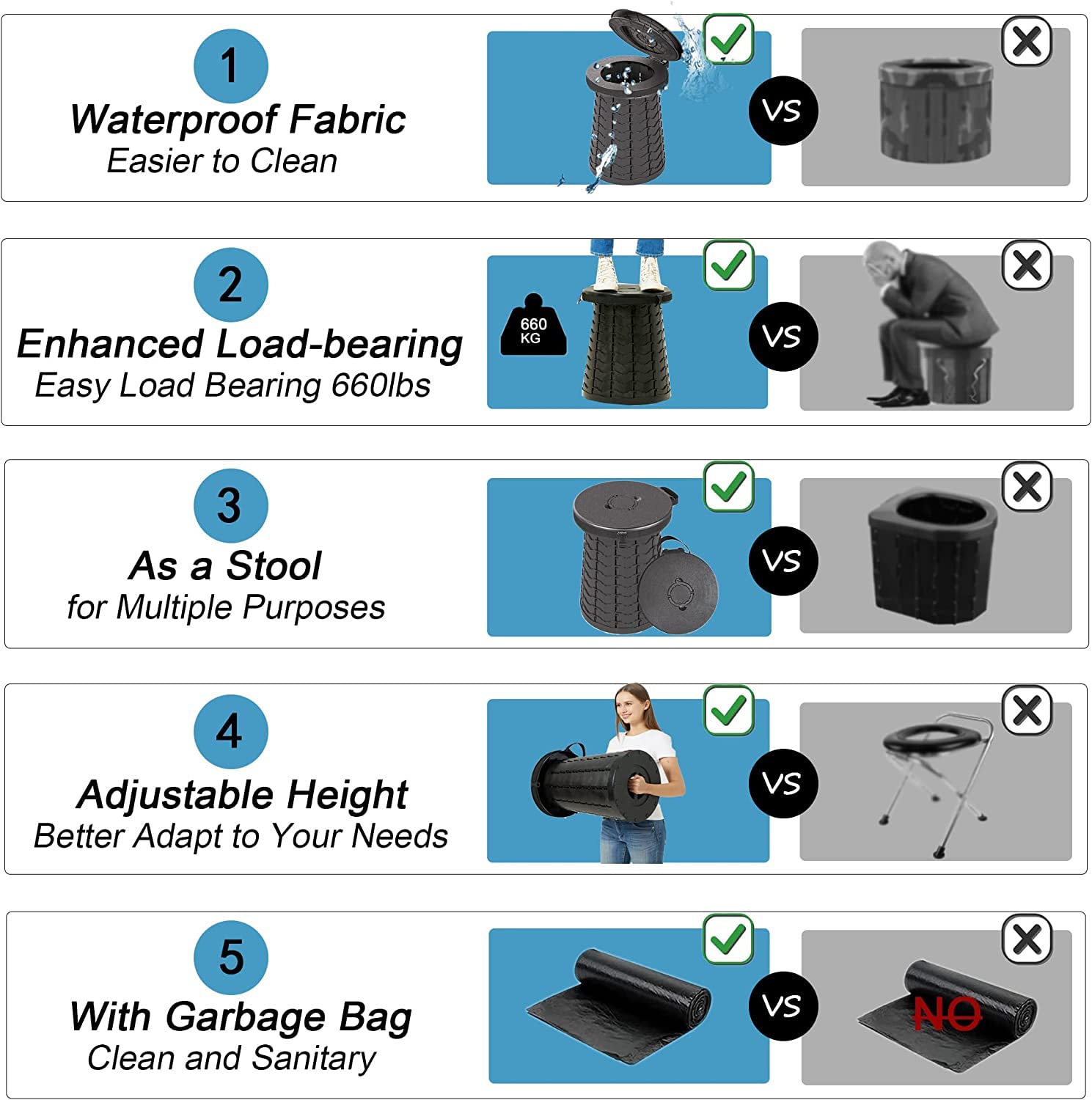 1
Waterproof Fabric
Easier to Clean

VS

2
Enhanced Load-bearing
Easy Load Bearing 660lbs

660 KG

VS

3
As a Stool
for Multiple Purposes

VS

4
Adjustable Height
Better Adapt to Your Needs

VS

5
With Garbage Bag
Clean and Sanitary

VS

NO