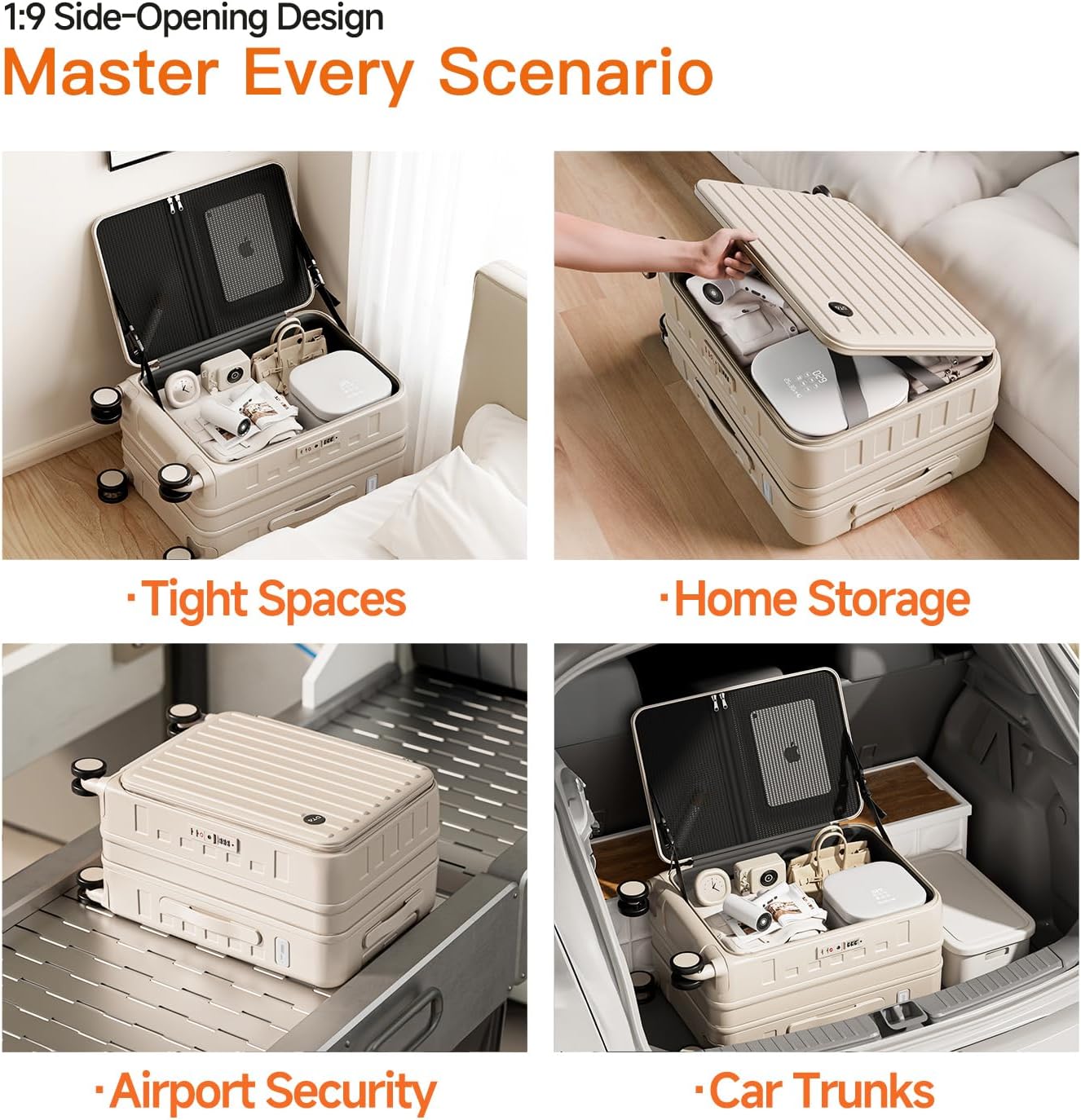 1:9 Side-Opening Design

Master Every Scenario

·Tight Spaces

·Home Storage

·Airport Security

·Car Trunks