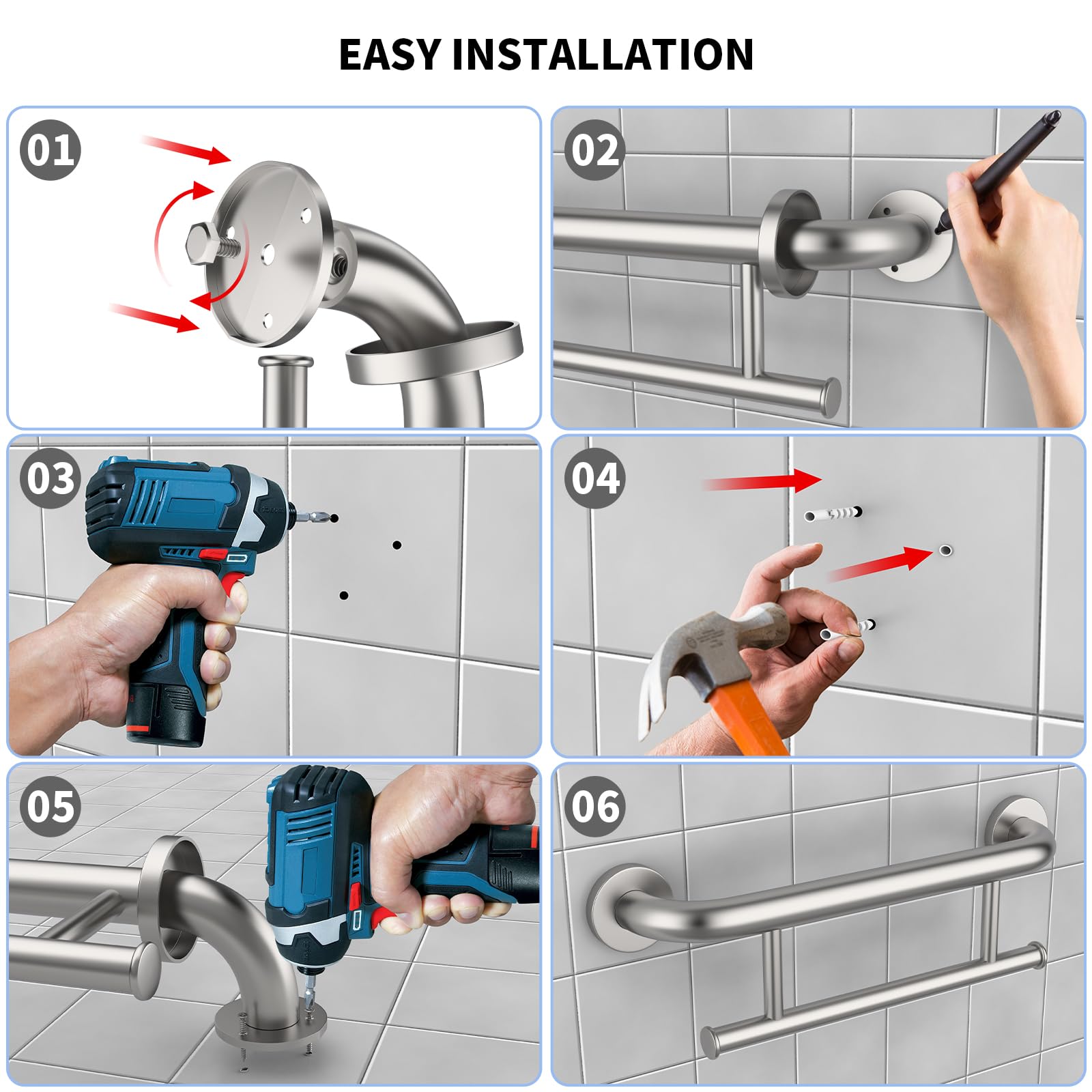 EASY INSTALLATION

01

02

03

04

05

06