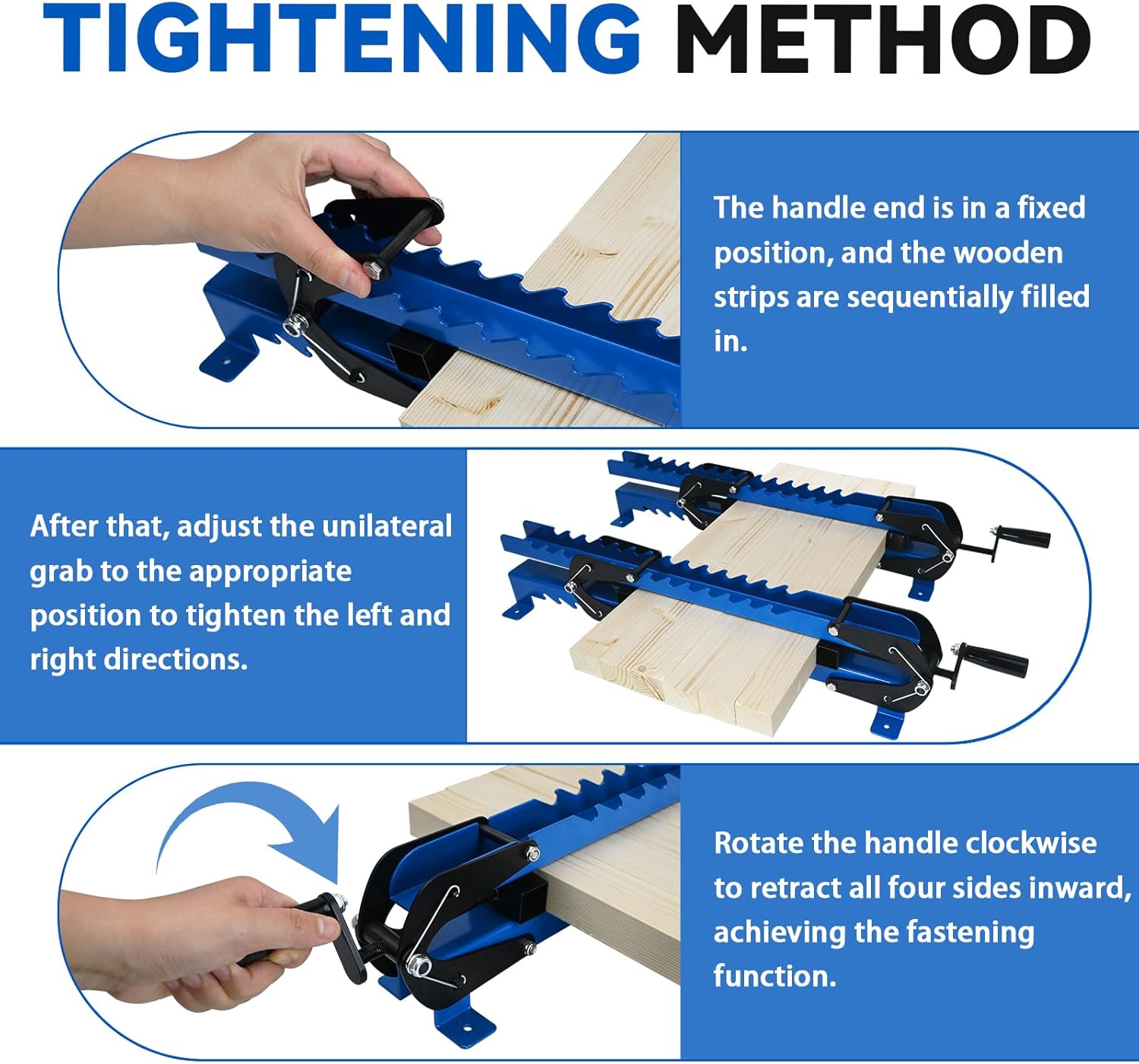 TIGHTENING METHOD

The handle end is in a fixed position, and the wooden strips are sequentially filled in.

After that, adjust the unilateral grab to the appropriate position to tighten the left and right directions.

Rotate the handle clockwise to retract all four sides inward, achieving the fastening function.