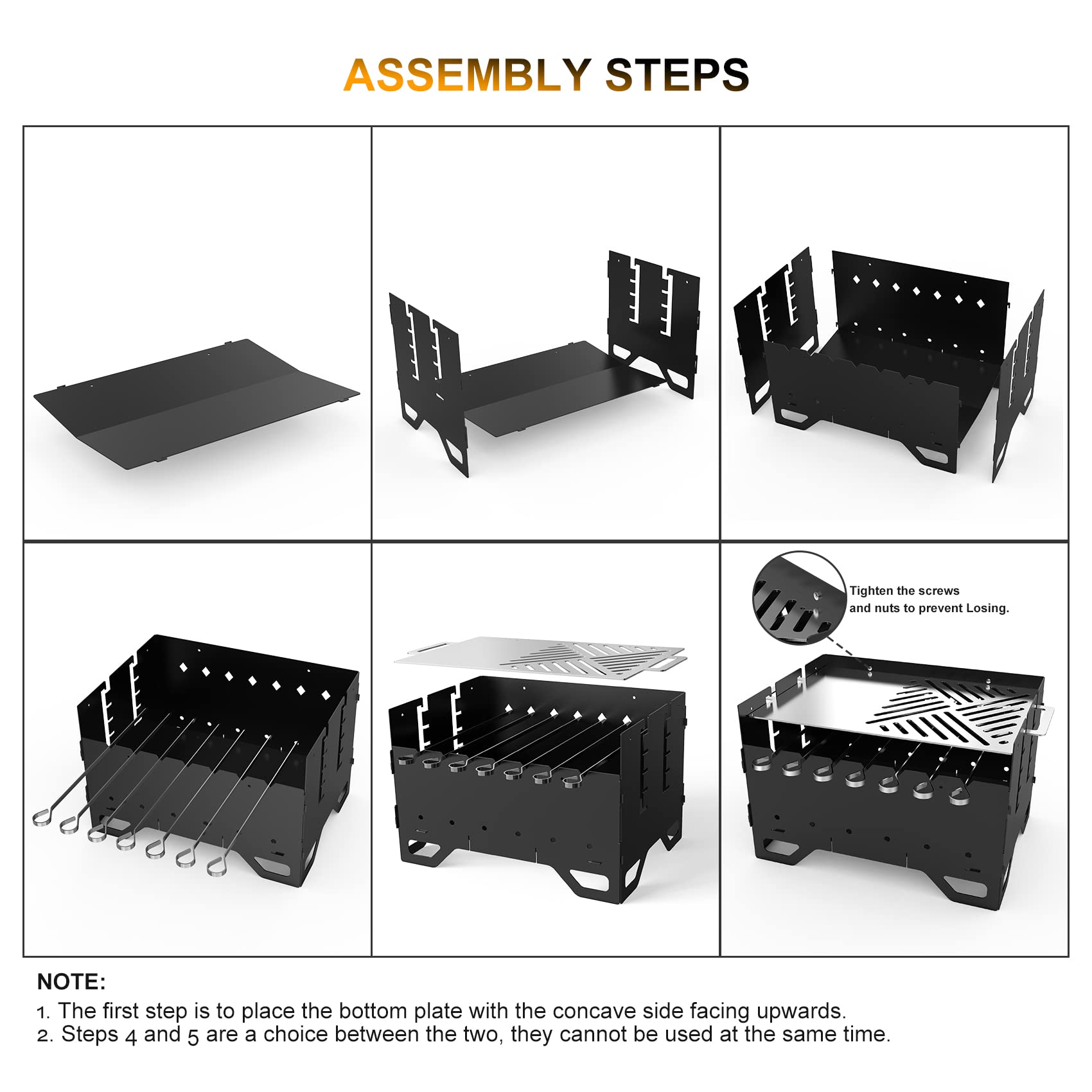 ASSEMBLY STEPS

Tighten the screws and nuts to prevent Losing.

NOTE:
1. The first step is to place the bottom plate with the concave side facing upwards.
2. Steps 4 and 5 are a choice between the two, they cannot be used at the same time.