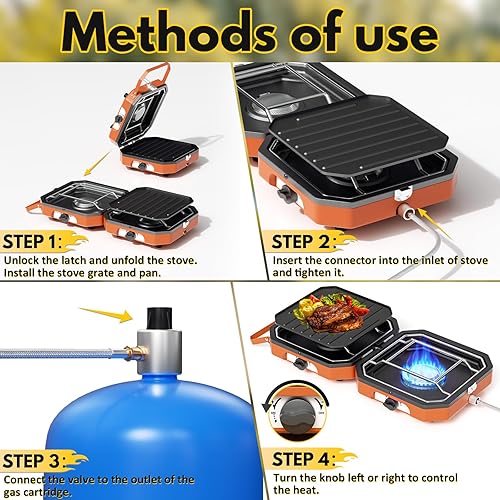 Methods of use

STEP 1:
Unlock the latch and unfold the stove. Install the stove grate and pan.

STEP 2:
Insert the connector into the inlet of stove and tighten it.

STEP 3:
Connect the valve to the outlet of the gas cartridge.

STEP 4:
Turn the knob left or right to control the heat.