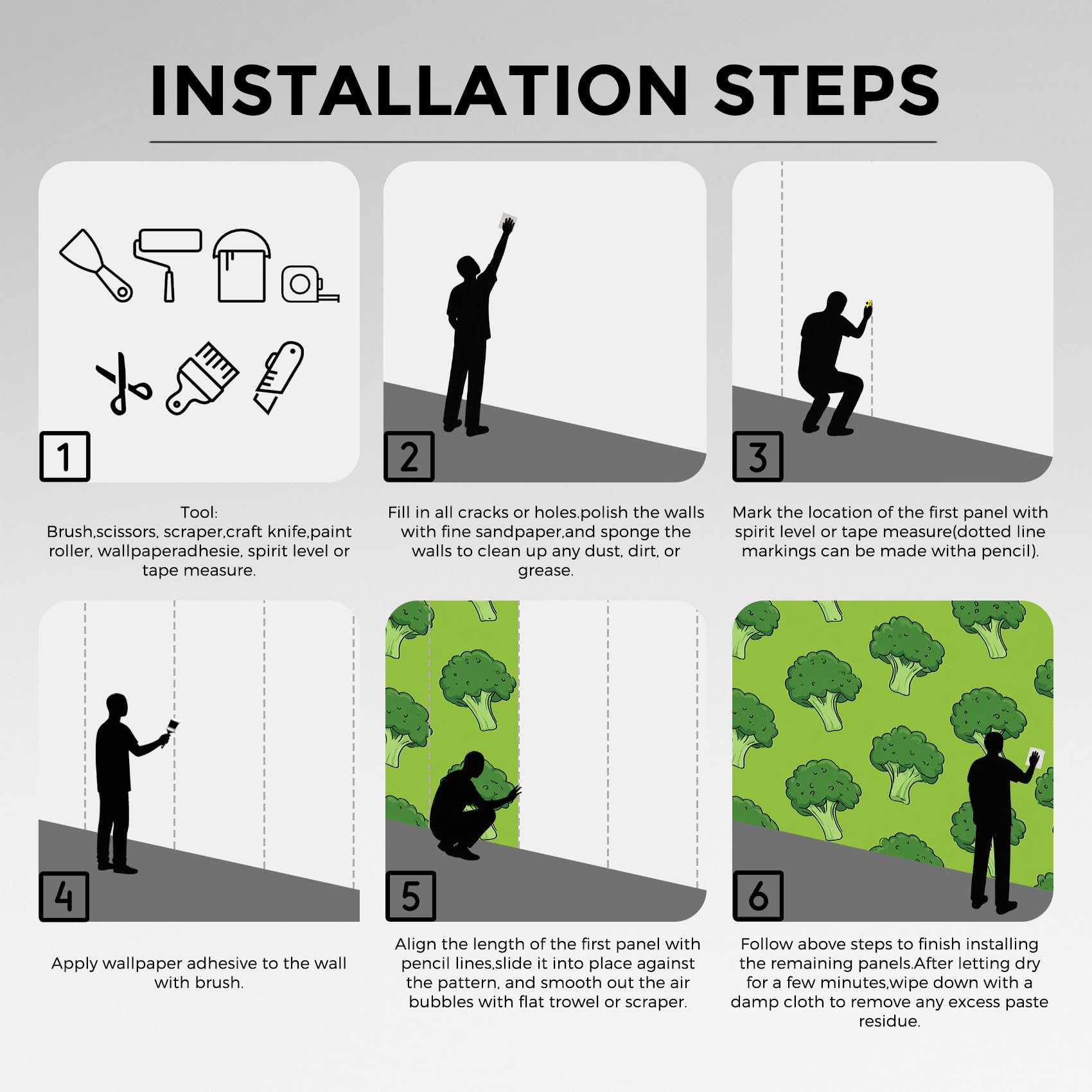 INSTALLATION STEPS

1

Tool:
Brush,scissors, scraper,craft knife,paint roller, wallpaperadhesie, spirit level or tape measure.

2

Fill in all cracks or holes.polish the walls with fine sandpaper,and sponge the walls to clean up any dust, dirt, or grease.

3

Mark the location of the first panel with spirit level or tape measure(dotted line markings can be made witha pencil).

4

Apply wallpaper adhesive to the wall with brush.

5

Align the length of the first panel with pencil lines,slide it into place against the pattern, and smooth out the air bubbles with flat trowel or scraper.

6

Follow above steps to finish installing the remaining panels.After letting dry for a few minutes,wipe down with a damp cloth to remove any excess paste residue.