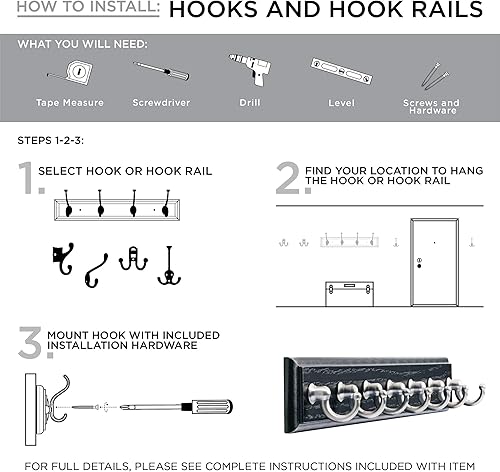 HOW TO INSTALL: HOOKS AND HOOK RAILS

WHAT YOU WILL NEED:

Tape Measure

Screwdriver

Drill

Level

Screws and Hardware

STEPS 1-2-3:

1. SELECT HOOK OR HOOK RAIL

2. FIND YOUR LOCATION TO HANG THE HOOK OR HOOK RAIL

3. MOUNT HOOK WITH INCLUDED INSTALLATION HARDWARE

FOR FULL DETAILS, PLEASE SEE COMPLETE INSTRUCTIONS INCLUDED WITH ITEM