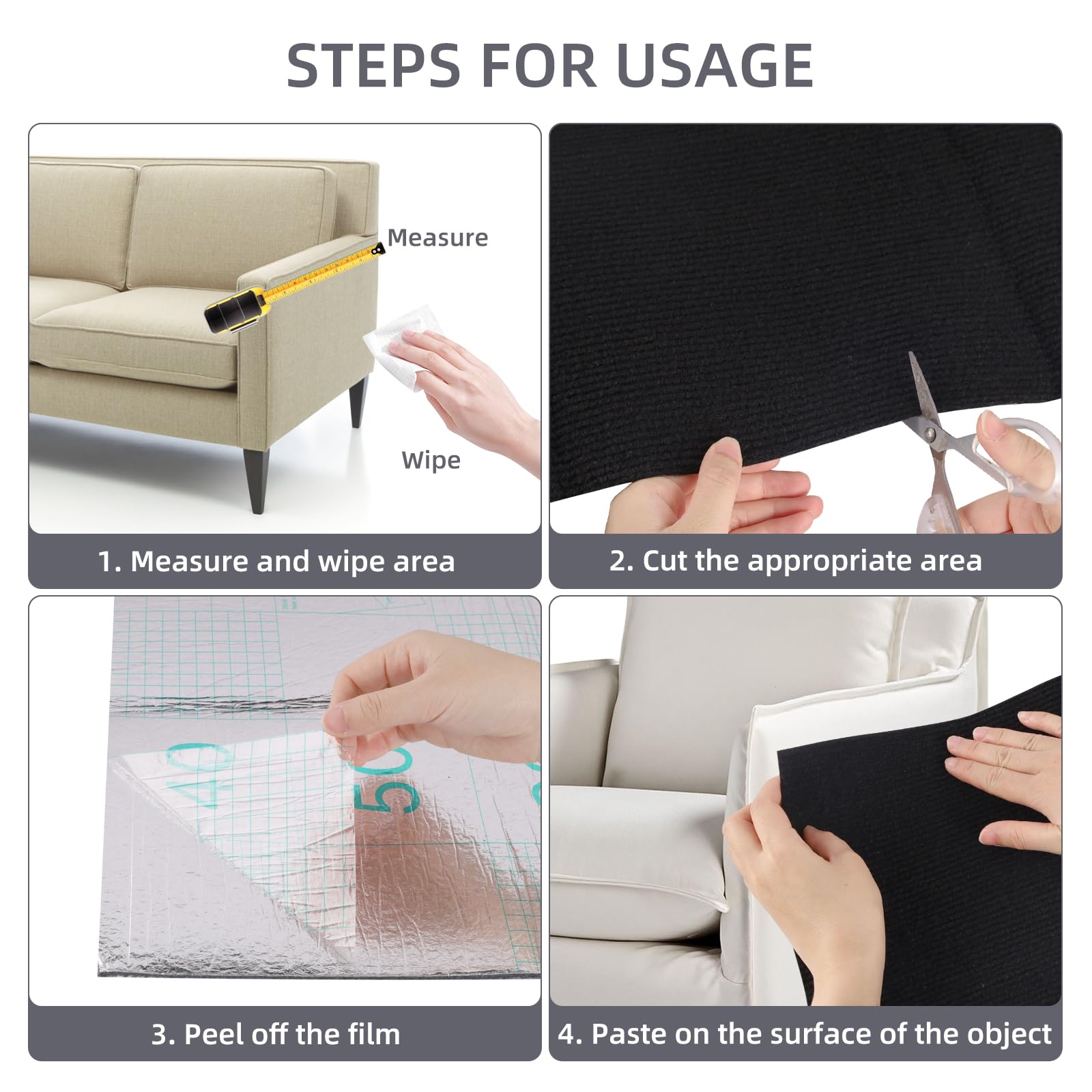 STEPS FOR USAGE

Measure

Wipe

1. Measure and wipe area

2. Cut the appropriate area

40

50

3. Peel off the film

4. Paste on the surface of the object