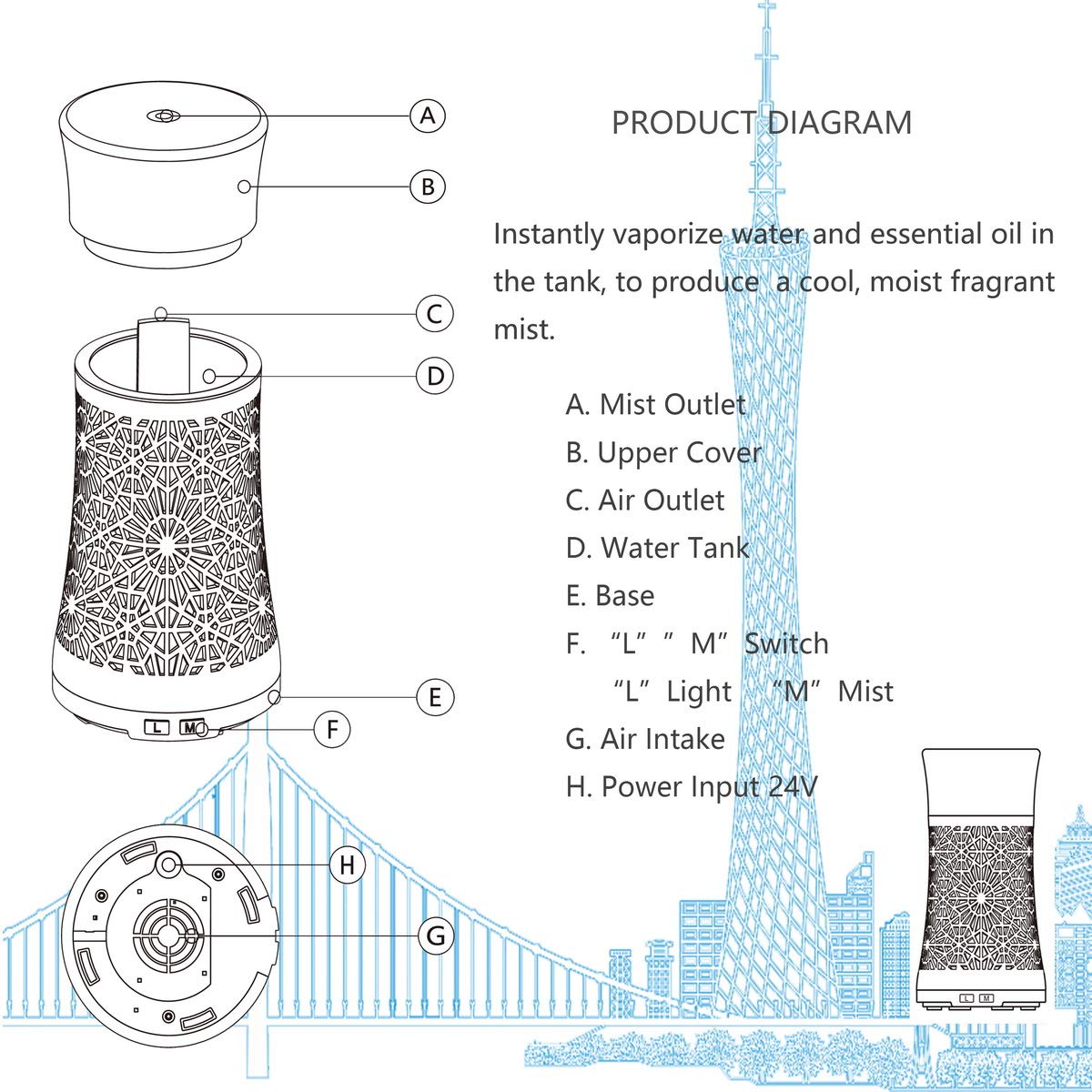 A
B
C
D
E
L M
F
H
G

PRODUCT DIAGRAM

Instantly vaporize water and essential oil in the tank, to produce a cool, moist fragrant mist.

A. Mist Outlet
B. Upper Cover
C. Air Outlet
D. Water Tank
E. Base
F. "L" "M" Switch
"L" Light "M" Mist
G. Air Intake
H. Power Input 24V

L M