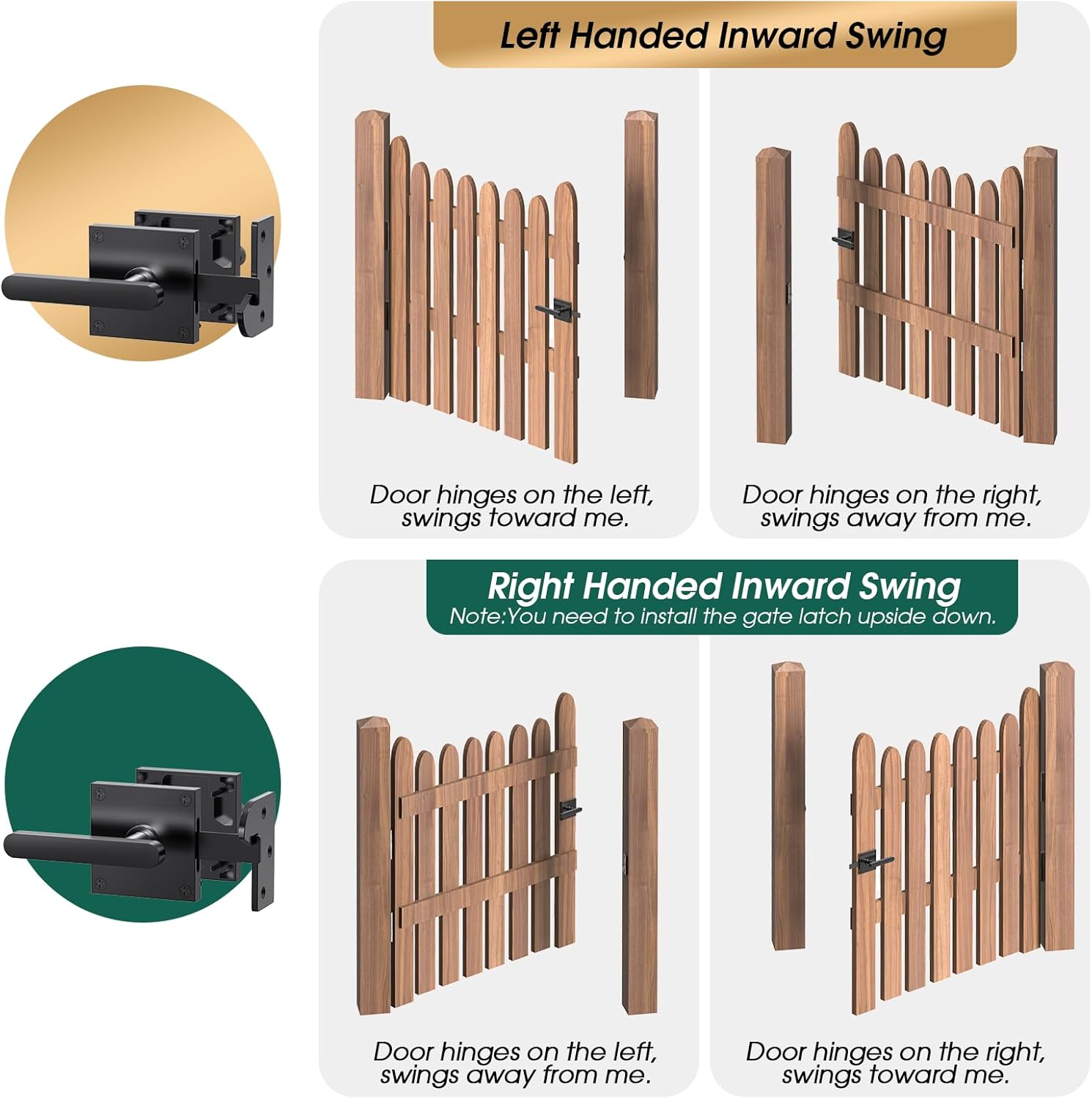 Left Handed Inward Swing

Door hinges on the left, swings toward me.

Door hinges on the right, swings away from me.

Right Handed Inward Swing
Note:You need to install the gate latch upside down.

Door hinges on the left, swings away from me.

Door hinges on the right, swings toward me.