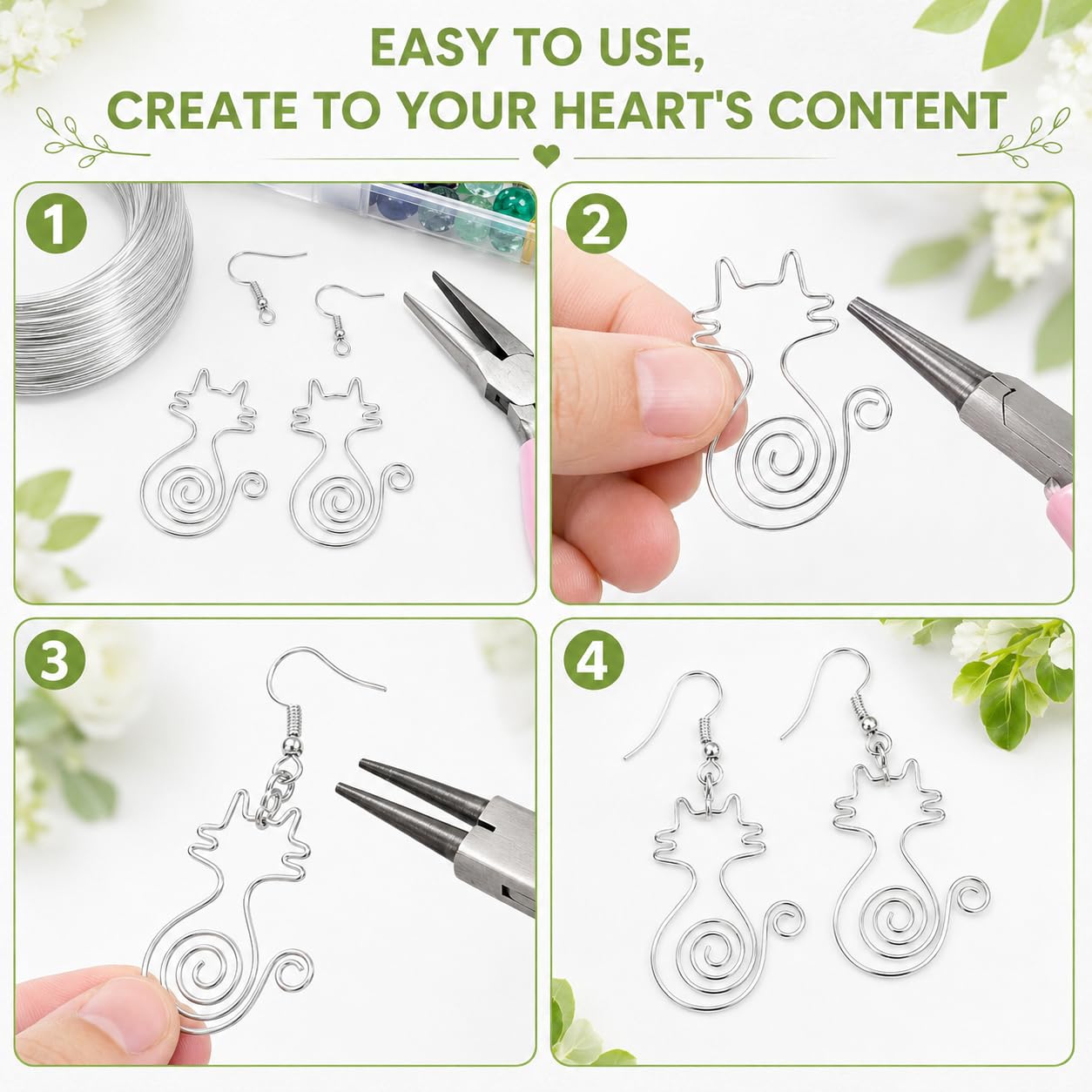 EASY TO USE,
CREATE TO YOUR HEART'S CONTENT

1

2

3

4