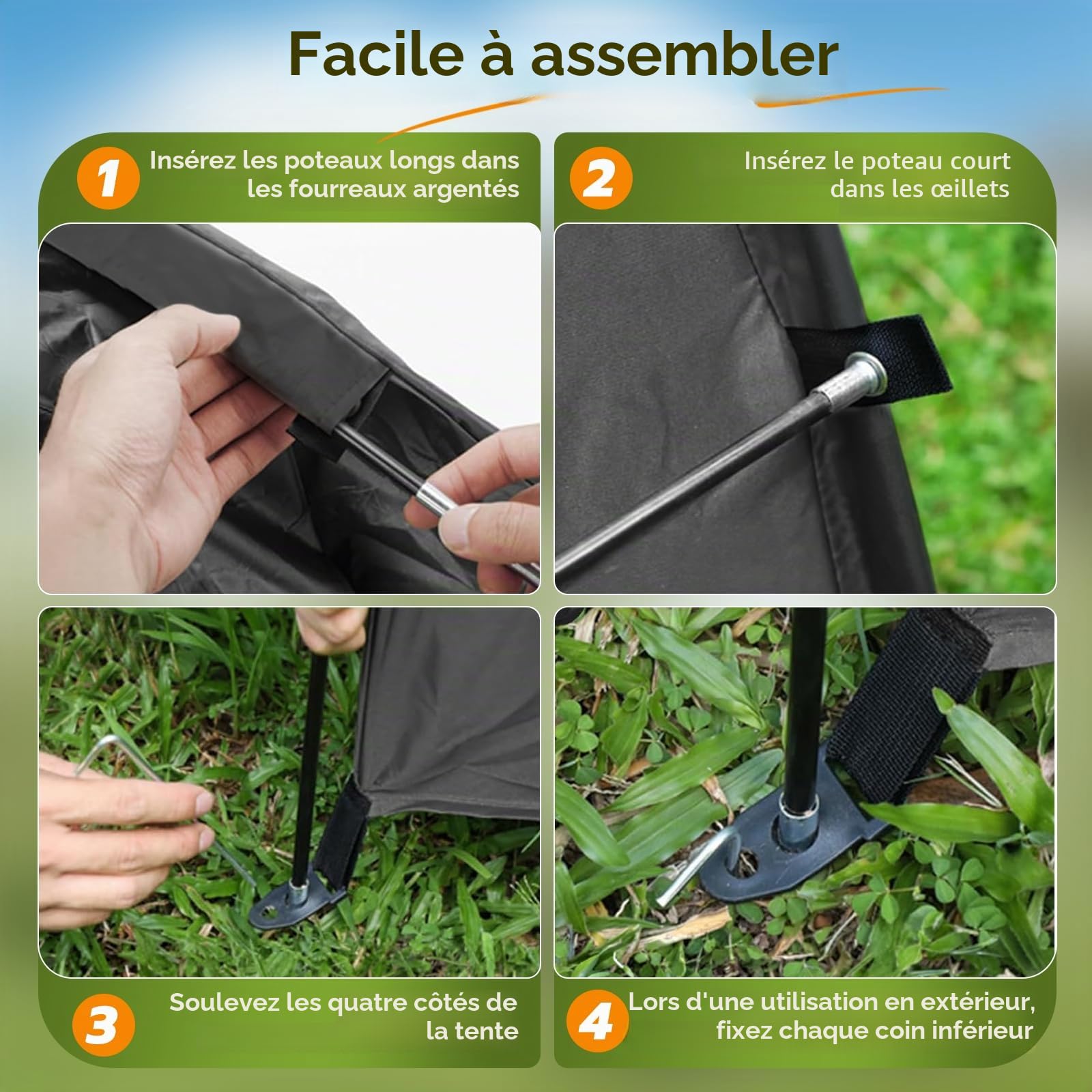 Facile à assembler

1 Insérez les poteaux longs dans les fourreaux argentés

2 Insérez le poteau court dans les œillets

3 Soulevez les quatre côtés de la tente

4 Lors d'une utilisation en extérieur, fixez chaque coin inférieur