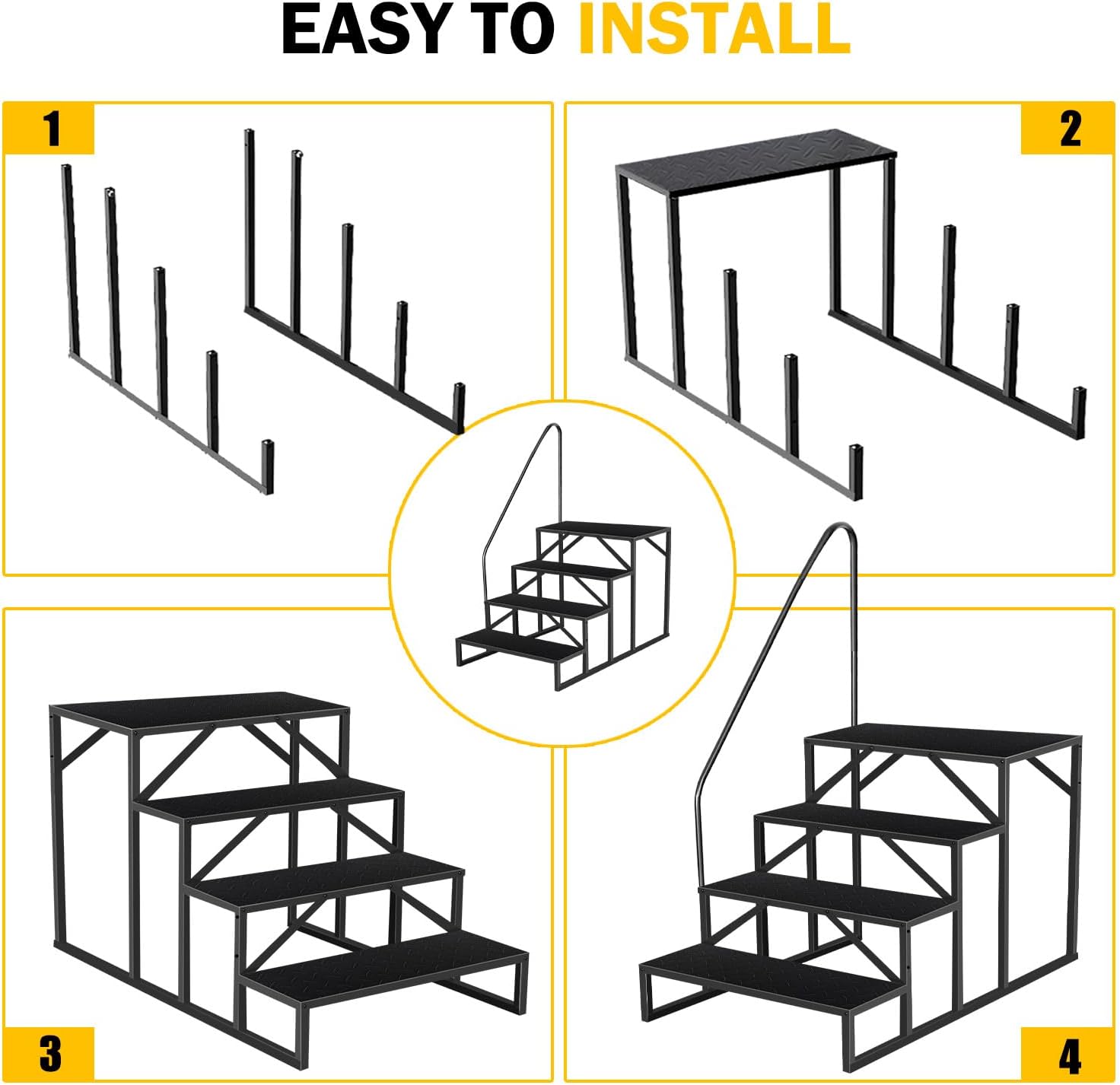 EASY TO INSTALL

1

2

3

4