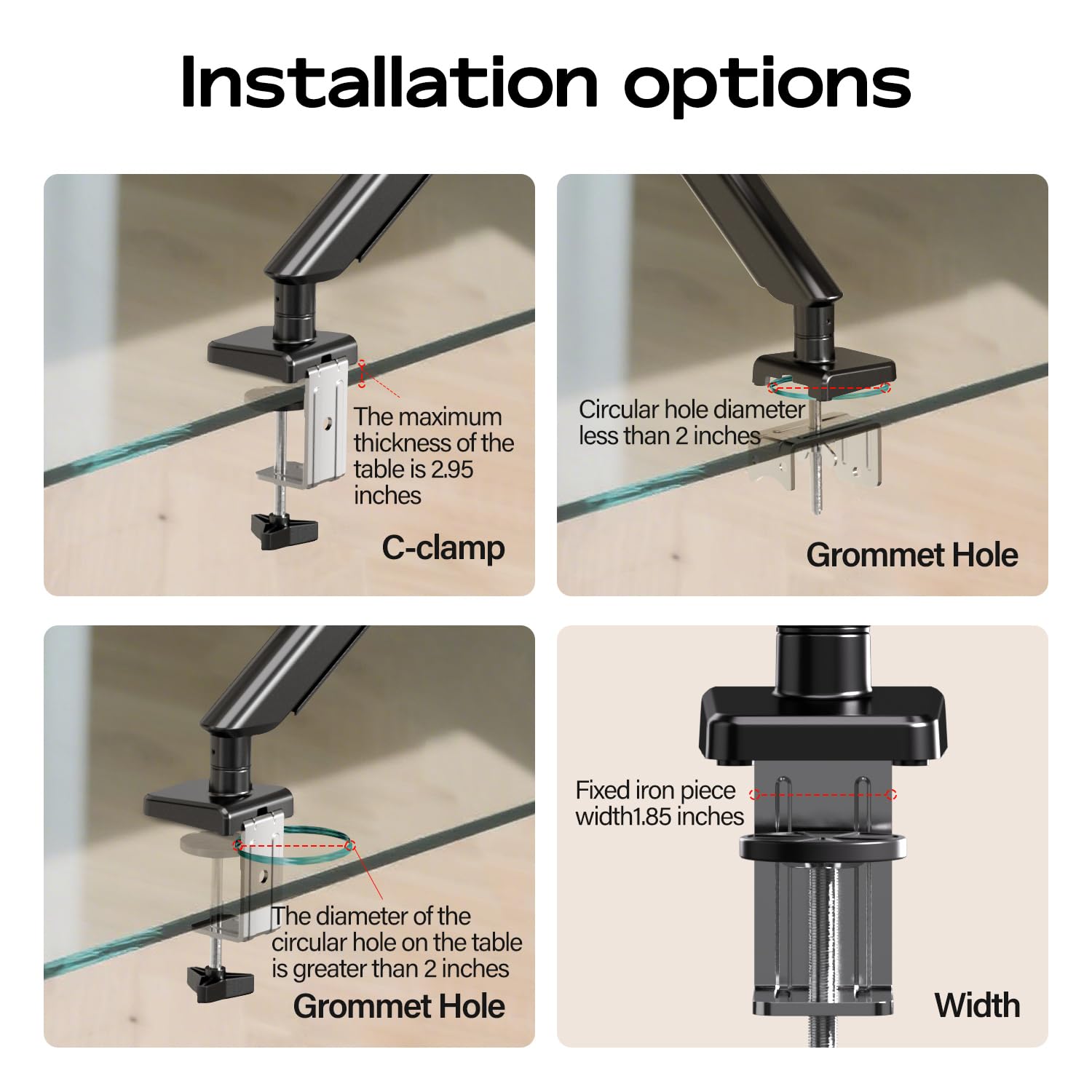 Installation options

The maximum thickness of the table is 2.95 inches

C-clamp

Circular hole diameter less than 2 inches

Grommet Hole

The diameter of the circular hole on the table is greater than 2 inches

Grommet Hole

Fixed iron piece width1.85 inches

Width