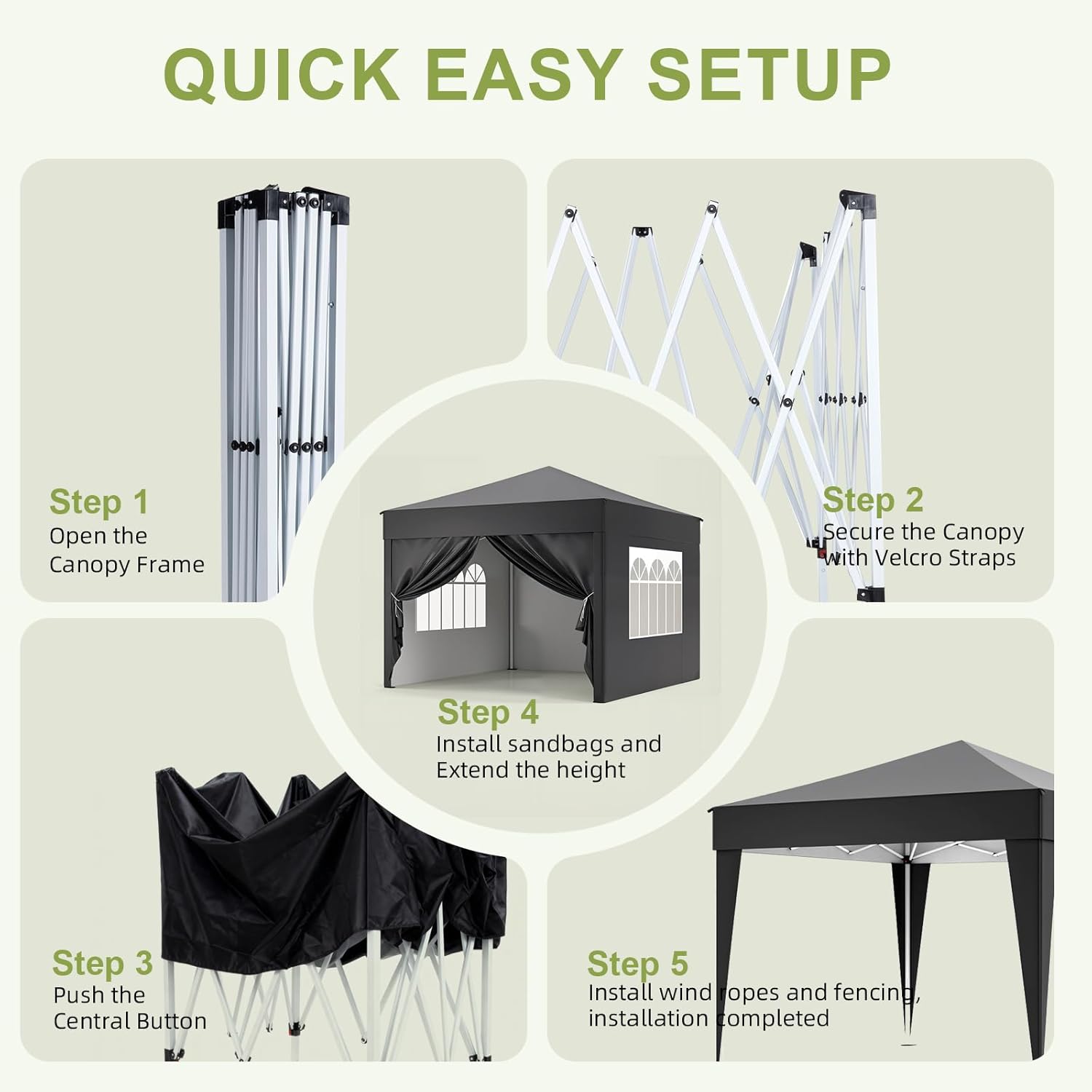 QUICK EASY SETUP

Step 1
Open the Canopy Frame

Step 2
Secure the Canopy with Velcro Straps

Step 4
Install sandbags and Extend the height

Step 3
Push the Central Button

Step 5
Install wind ropes and fencing, installation completed