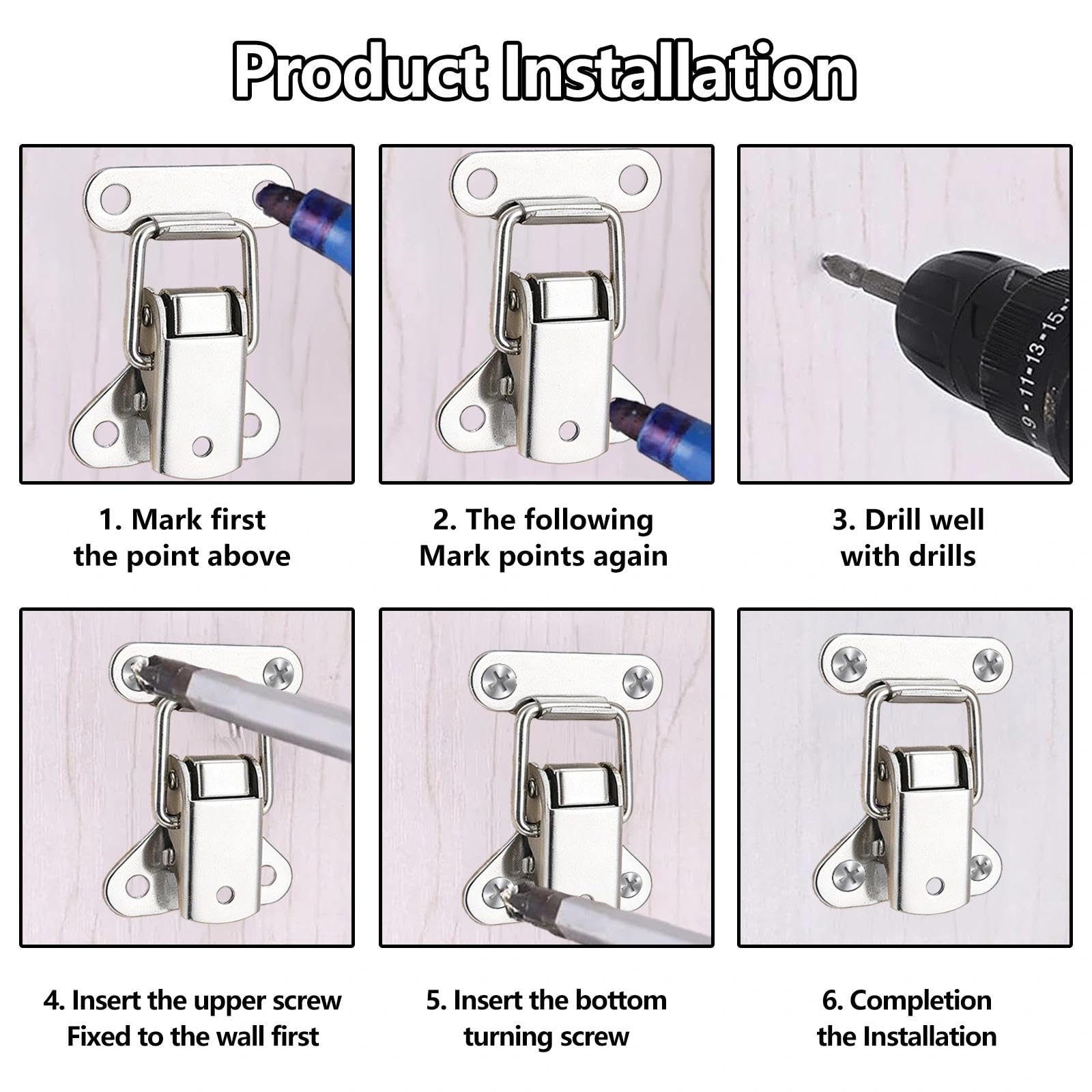 Product Installation

9 · 11 · 13 · 15

1. Mark first the point above

2. The following Mark points again

3. Drill well with drills

4. Insert the upper screw Fixed to the wall first

5. Insert the bottom turning screw

6. Completion the Installation