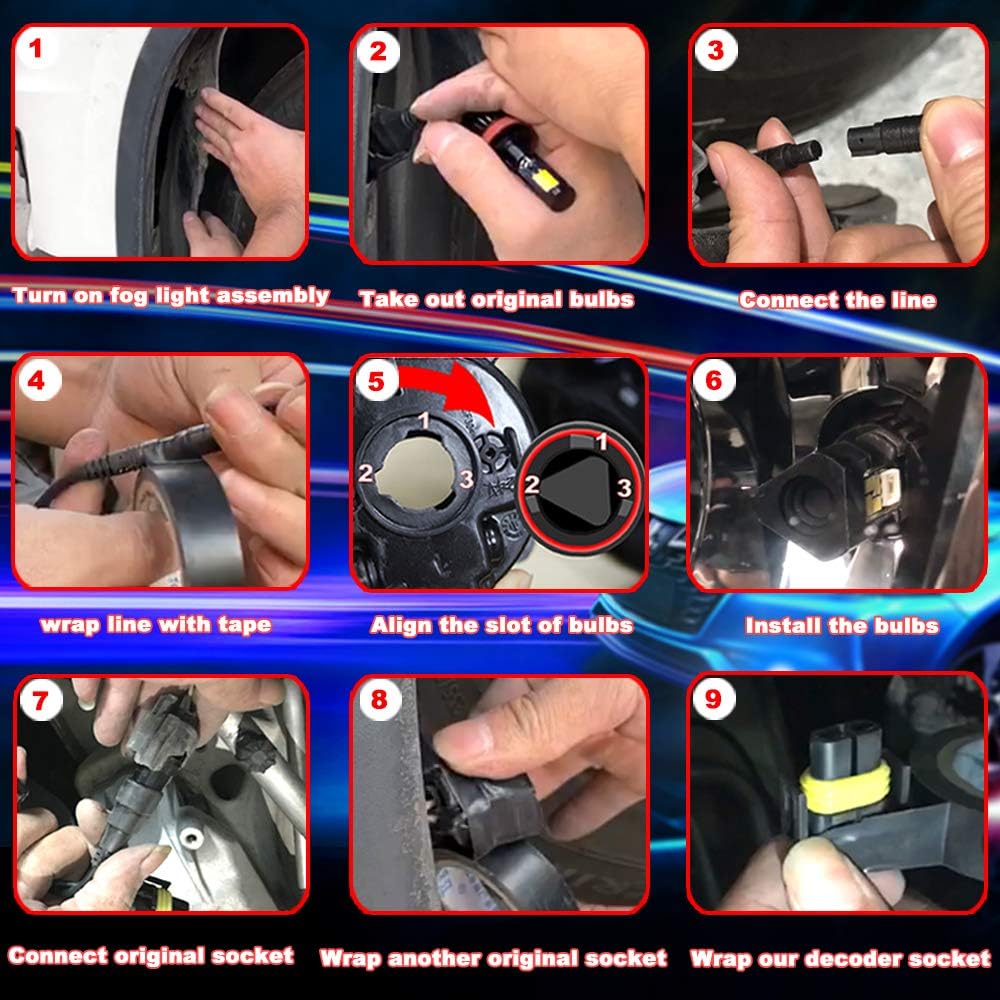 1
Turn on fog light assembly

2
Take out original bulbs

3
Connect the line

4
wrap line with tape

5
1
2
3
1
2
3
Align the slot of bulbs

6
Install the bulbs

7
Connect original socket

8
Wrap another original socket

9
Wrap our decoder socket