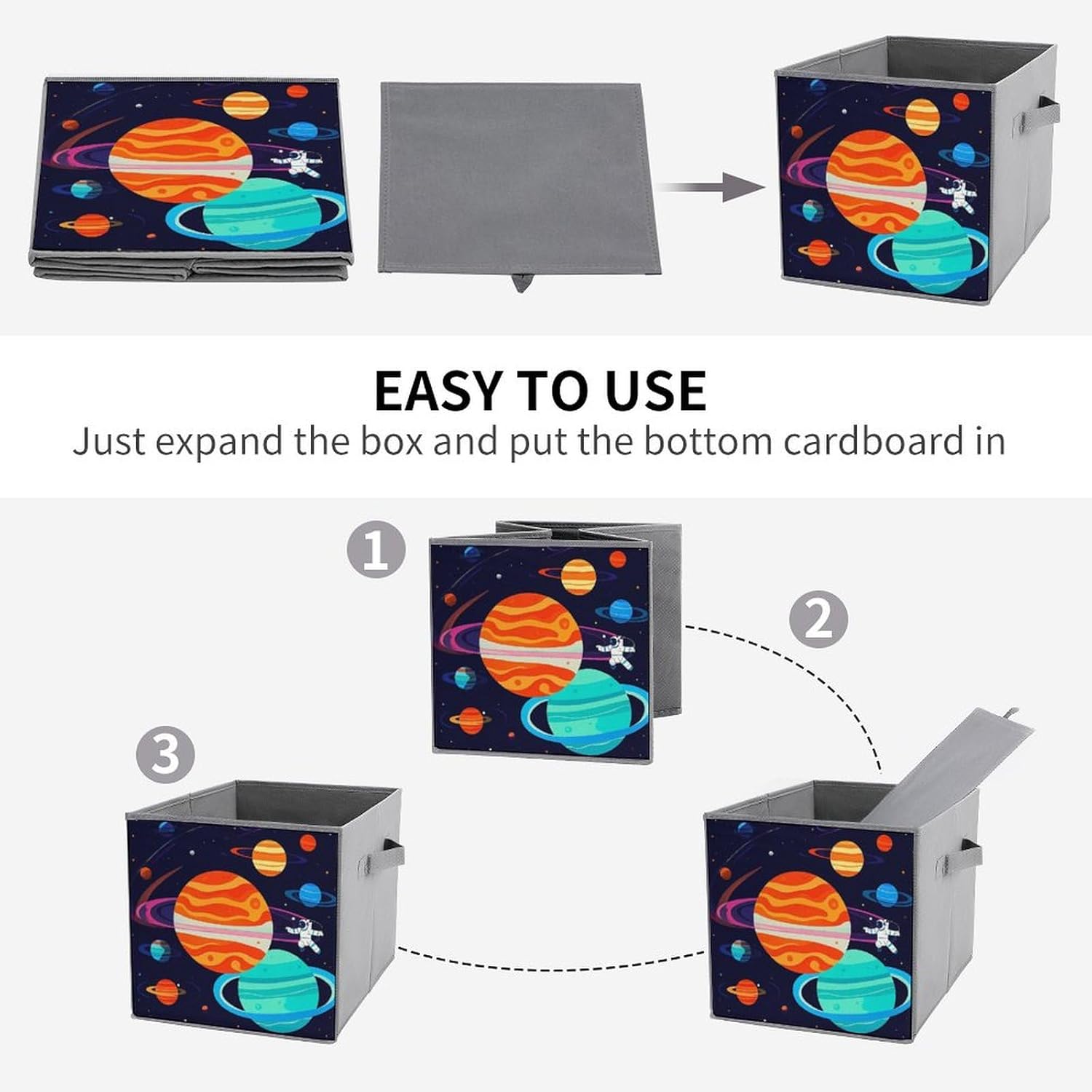 EASY TO USE

Just expand the box and put the bottom cardboard in

1

2

3