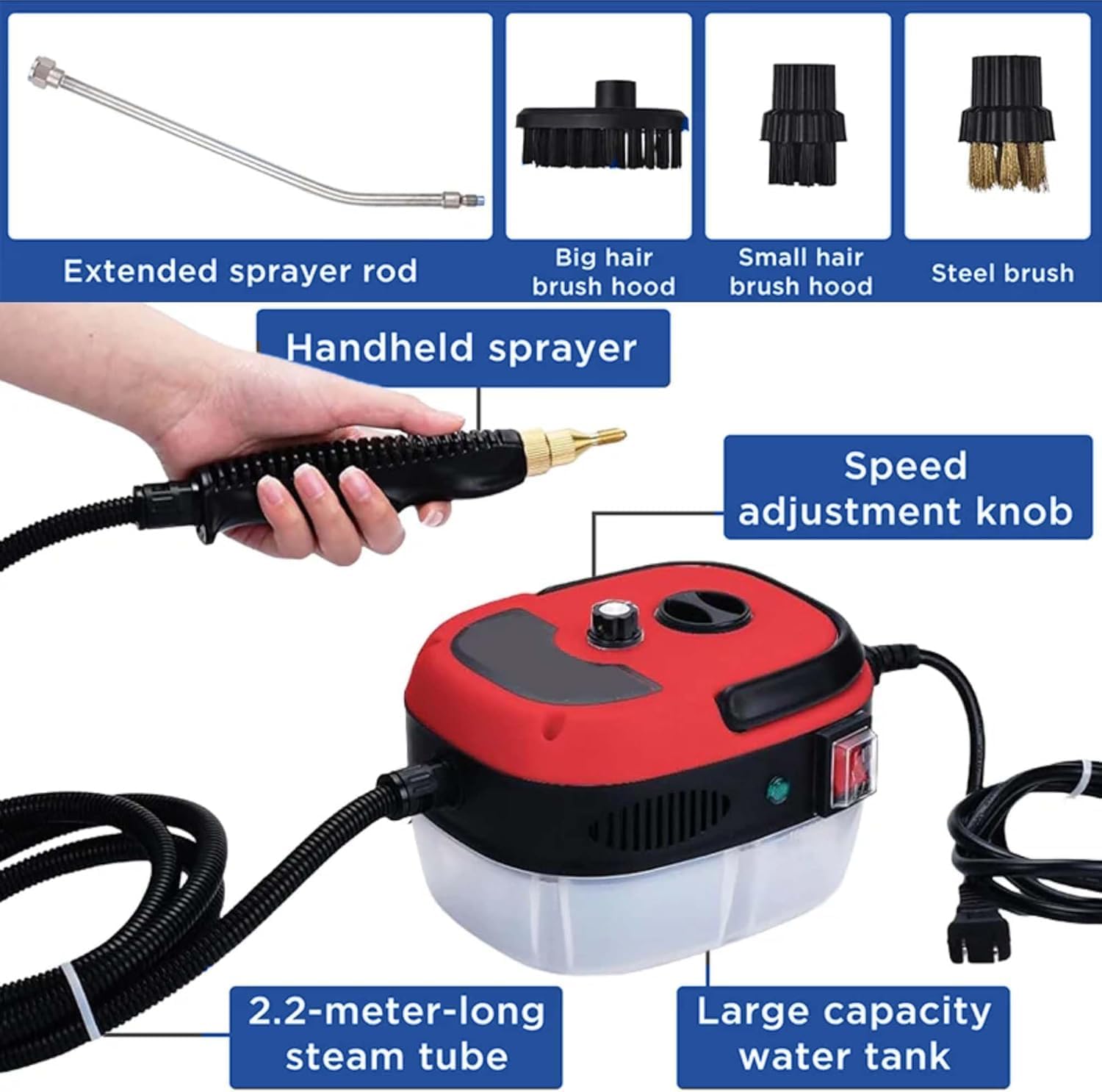 Extended sprayer rod

Big hair brush hood

Small hair brush hood

Steel brush

Handheld sprayer

Speed adjustment knob

2.2-meter-long steam tube

Large capacity water tank