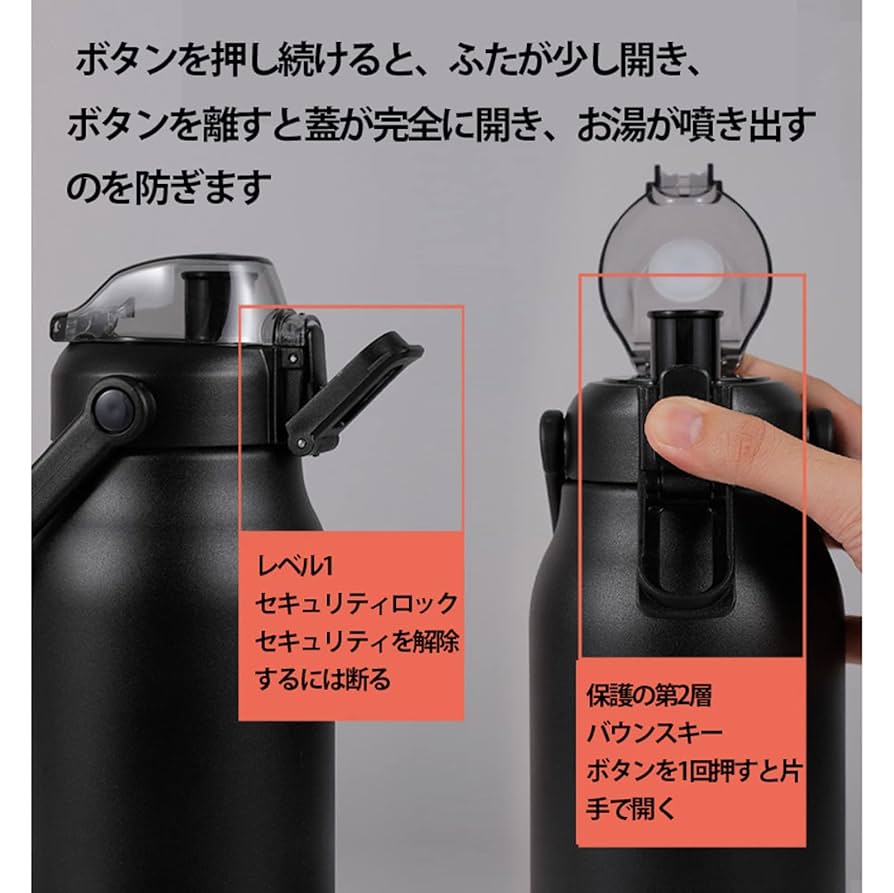 ボタンを押し続けると、ふたが少し開き、ボタンを離すと蓋が完全に開き、お湯が噴き出すのを防ぎます

レベル1
セキュリティロック
セキュリティを解除するには断る

保護の第2層
バウンスキー
ボタンを1回押すと片手で開く