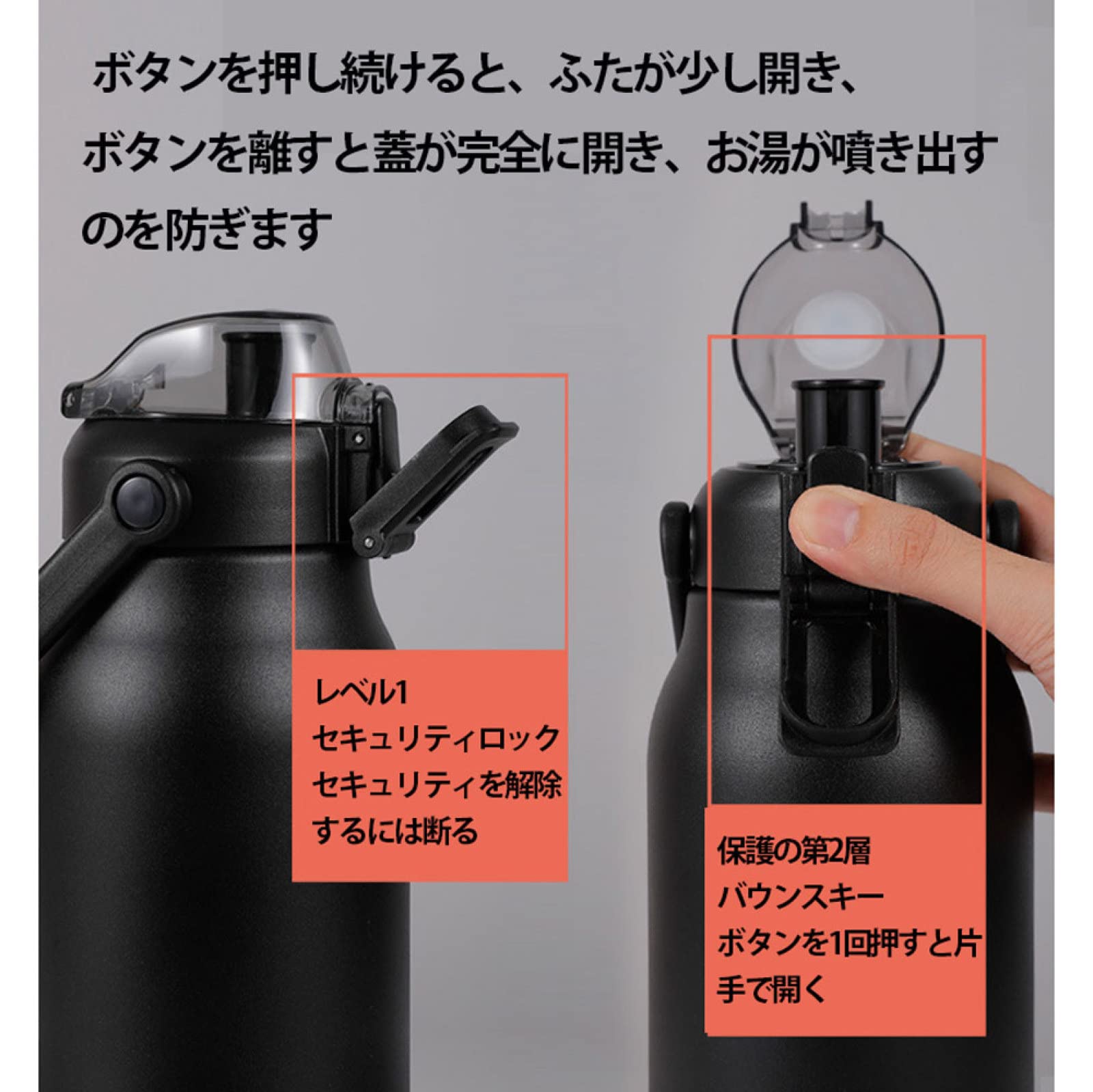 ボタンを押し続けると、ふたが少し開き、ボタンを離すと蓋が完全に開き、お湯が噴き出すのを防ぎます

レベル1
セキュリティロック
セキュリティを解除するには断る

保護の第2層
バウンスキー
ボタンを1回押すと片手で開く