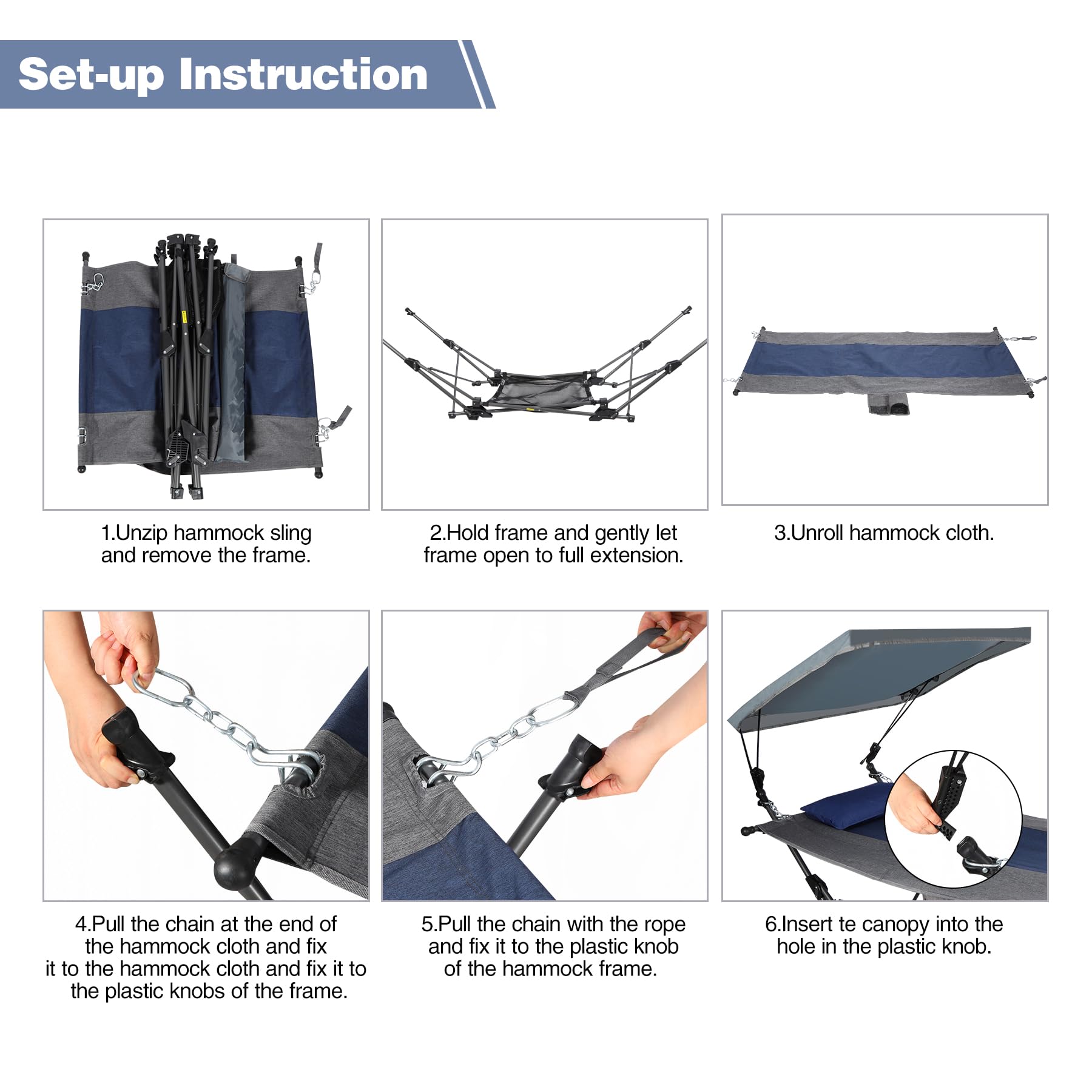 Set-up Instruction

1.Unzip hammock sling and remove the frame.

2.Hold frame and gently let frame open to full extension.

3.Unroll hammock cloth.

4.Pull the chain at the end of the hammock cloth and fix it to the hammock cloth and fix it to the plastic knobs of the frame.

5.Pull the chain with the rope and fix it to the plastic knob of the hammock frame.

6.Insert te canopy into the hole in the plastic knob.