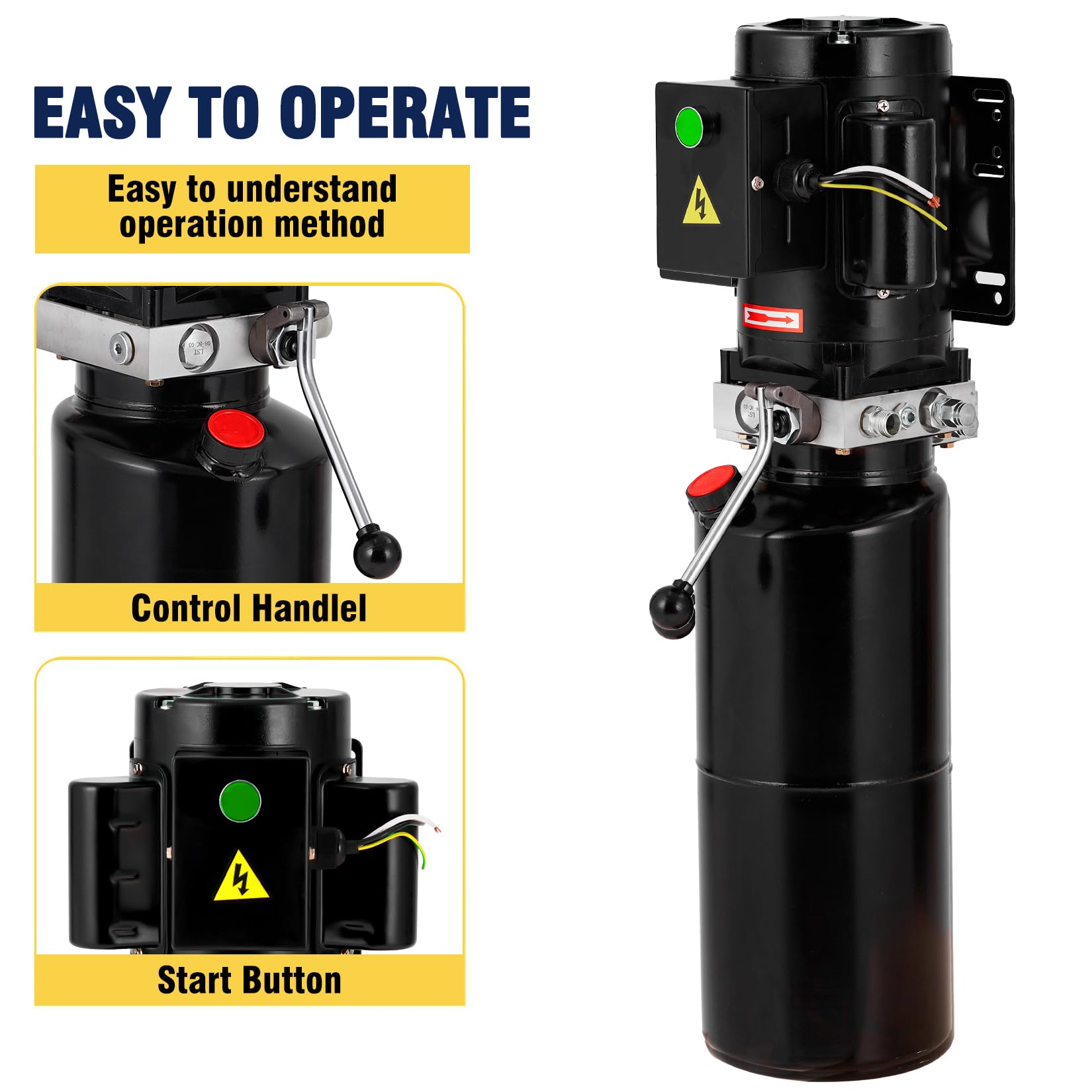 EASY TO OPERATE

Easy to understand operation method

Control Handlel

Start Button