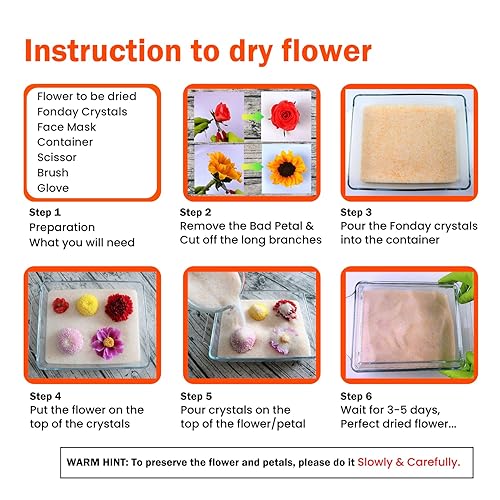 Instruction to dry flower

Flower to be dried
Fonday Crystals
Face Mask
Container
Scissor
Brush
Glove

Step 1
Preparation
What you will need

Step 2
Remove the Bad Petal & Cut off the long branches

Step 3
Pour the Fonday crystals into the container

Step 4
Put the flower on the top of the crystals

Step 5
Pour crystals on the top of the flower/petal

Step 6
Wait for 3-5 days, Perfect dried flower...

WARM HINT: To preserve the flower and petals, please do it Slowly & Carefully.