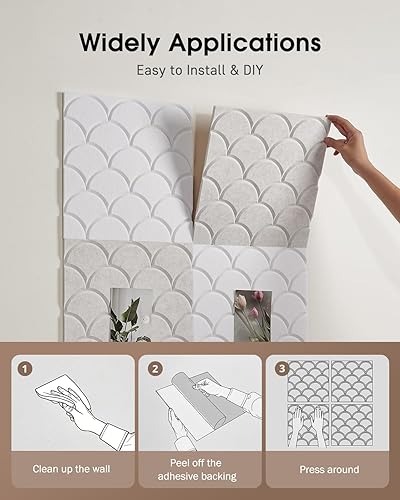 Widely Applications
Easy to Install & DIY

1
Clean up the wall

2
Peel off the adhesive backing

3
Press around