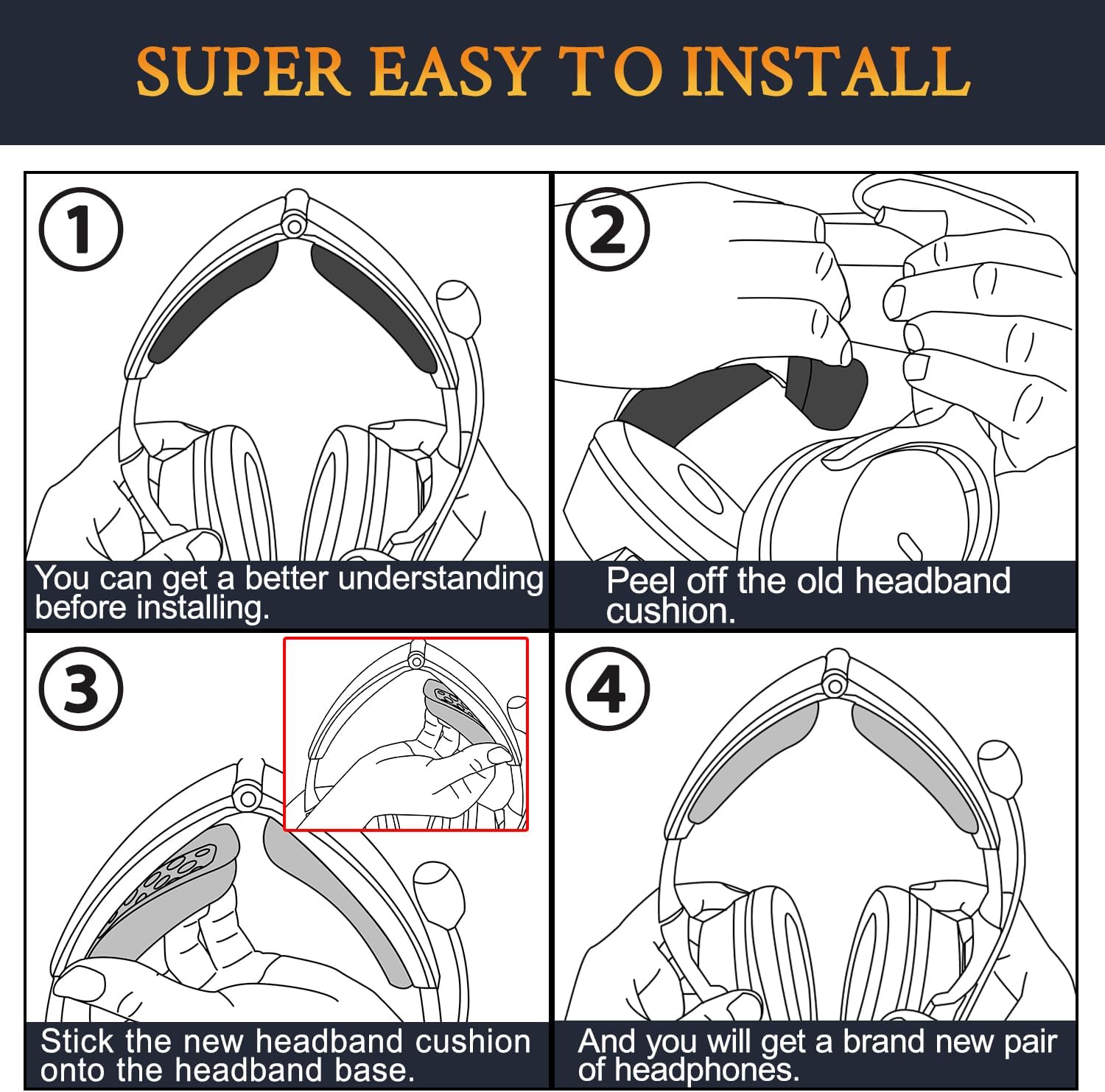 SUPER EASY TO INSTALL

①

You can get a better understanding before installing.

②

Peel off the old headband cushion.

③

Stick the new headband cushion onto the headband base.

④

And you will get a brand new pair of headphones.