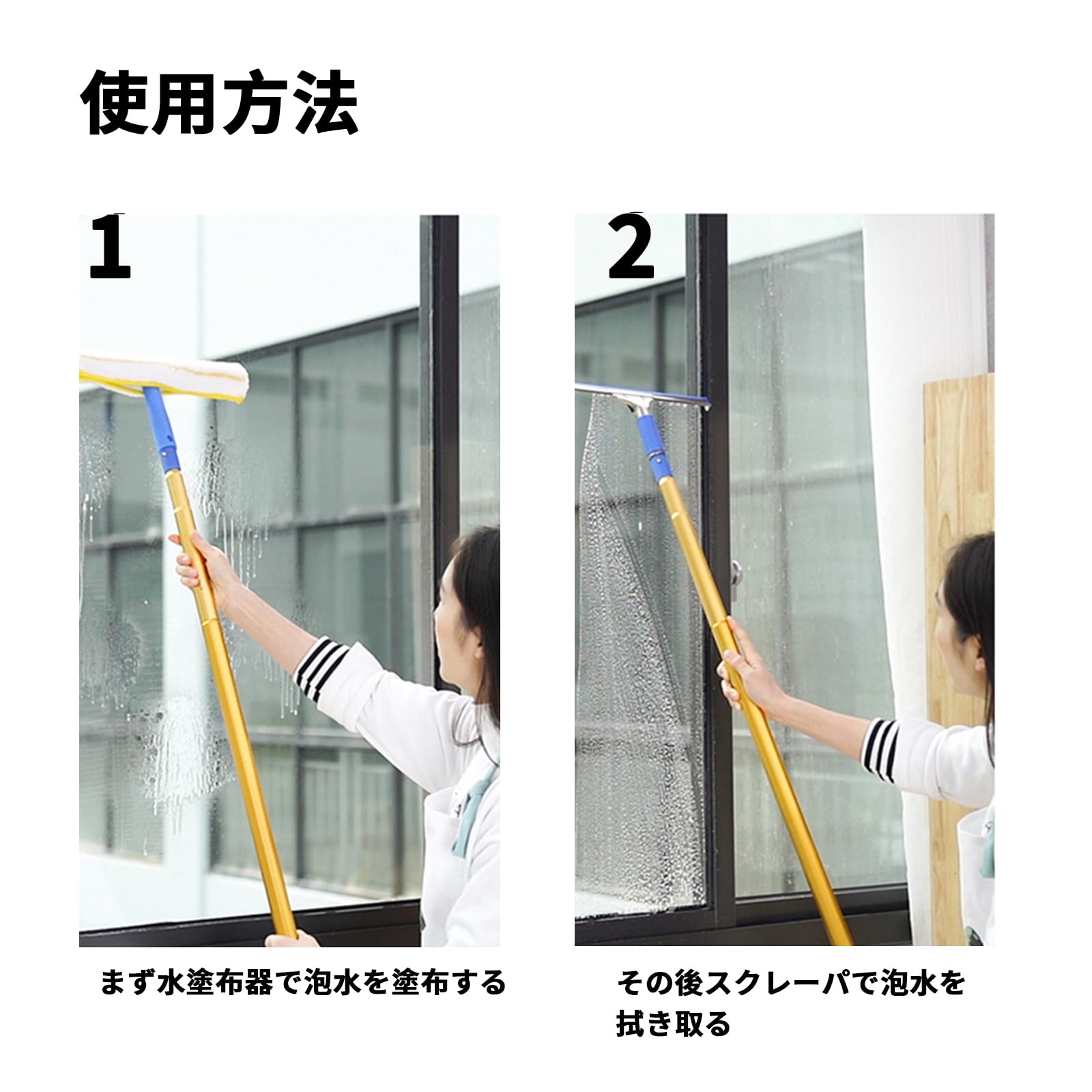 使用方法

1

まず水塗布器で泡水を塗布する

2

その後スクレーパで泡水を拭き取る