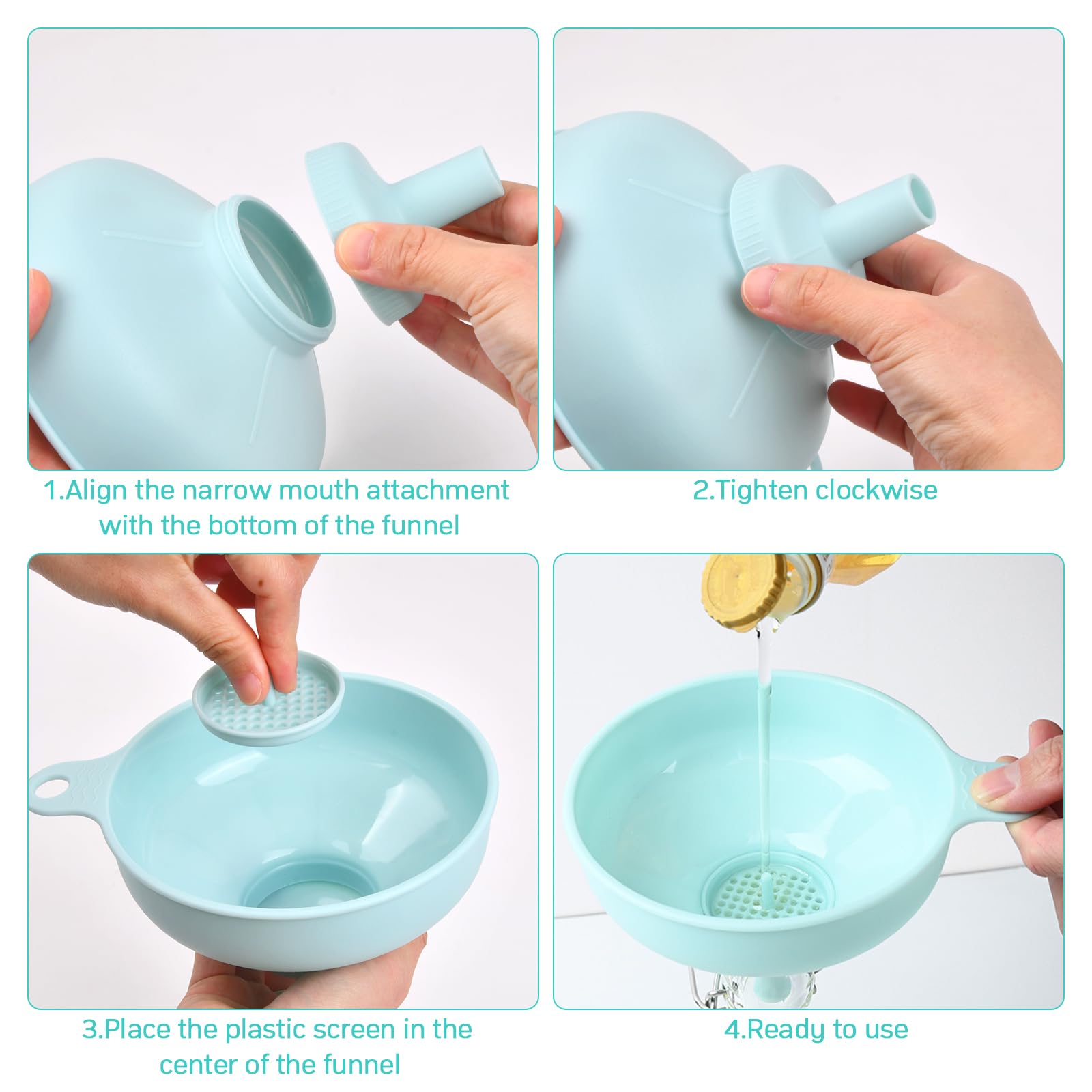 1.Align the narrow mouth attachment with the bottom of the funnel

2.Tighten clockwise

3.Place the plastic screen in the center of the funnel

4.Ready to use