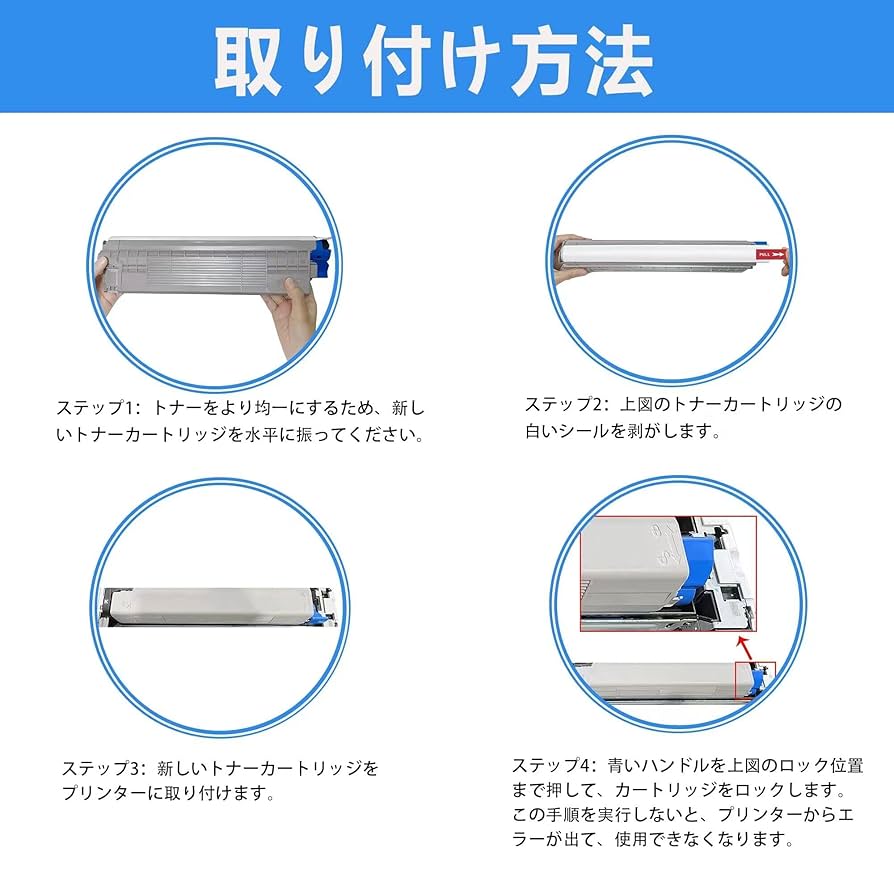 取り付け方法

PULL

ステップ1：トナーをより均一にするため、新しいトナーカートリッジを水平に振ってください。

ステップ2：上図のトナーカートリッジの白いシールを剥がします。

ステップ3：新しいトナーカートリッジをプリンターに取り付けます。

ステップ4：青いハンドルを上図のロック位置まで押して、カートリッジをロックします。この手順を実行しないと、プリンターからエラーが出て、使用できなくなります。