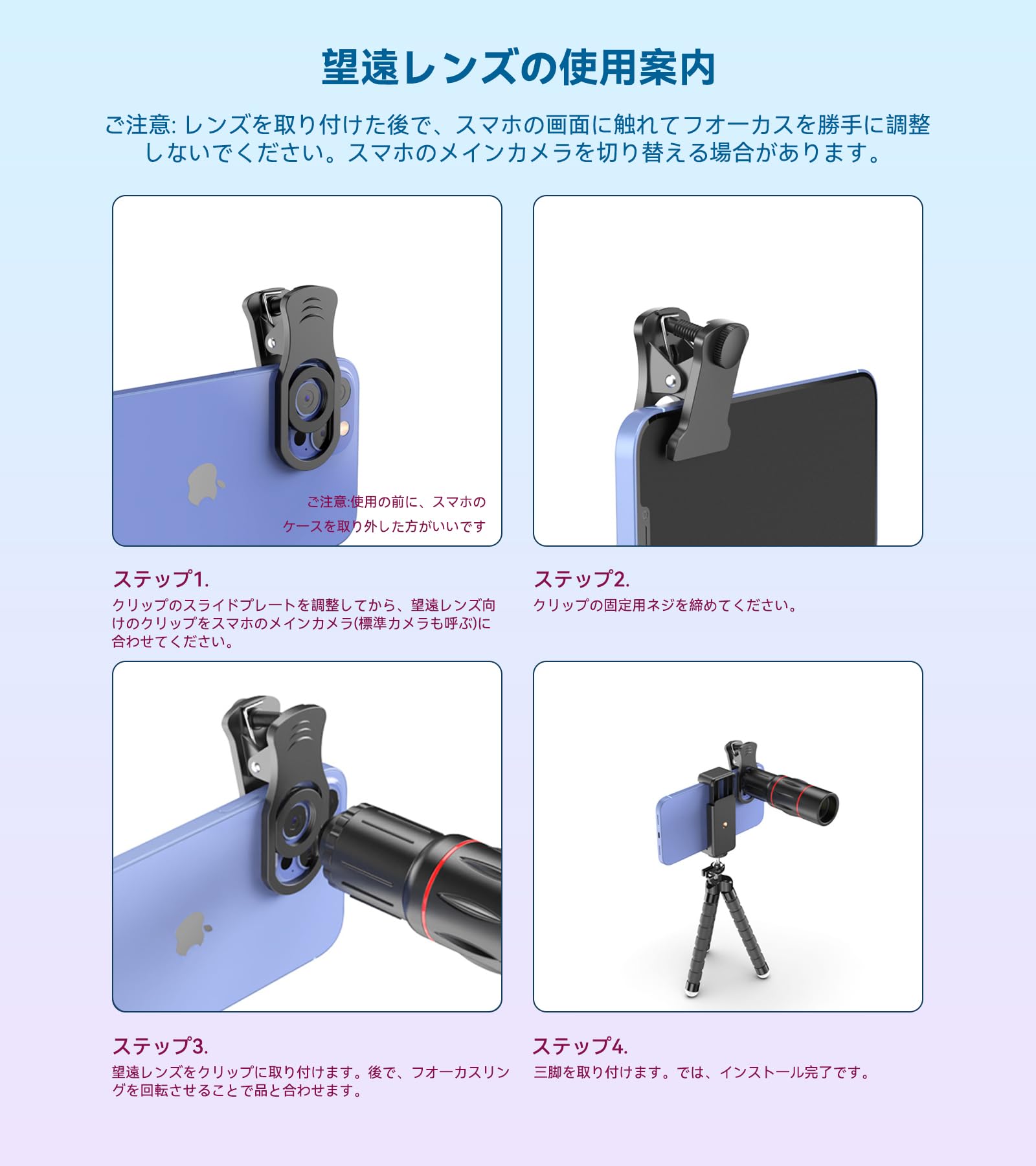 望遠レンズの使用案内

ご注意: レンズを取り付けた後で、スマホの画面に触れてフォーカスを勝手に調整しないでください。スマホのメインカメラを切り替える場合があります。

ご注意:使用の前に、スマホのケースを取り外した方がいいです

ステップ1.
クリップのスライドプレートを調整してから、望遠レンズ向けのクリップをスマホのメインカメラ(標準カメラも呼ぶ)に合わせてください。

ステップ2.
クリップの固定用ネジを締めてください。

ステップ3.
望遠レンズをクリップに取り付けます。後で、フォーカスリングを回転させることで品と合わせます。

ステップ4.
三脚を取り付けます。では、インストール完了です。