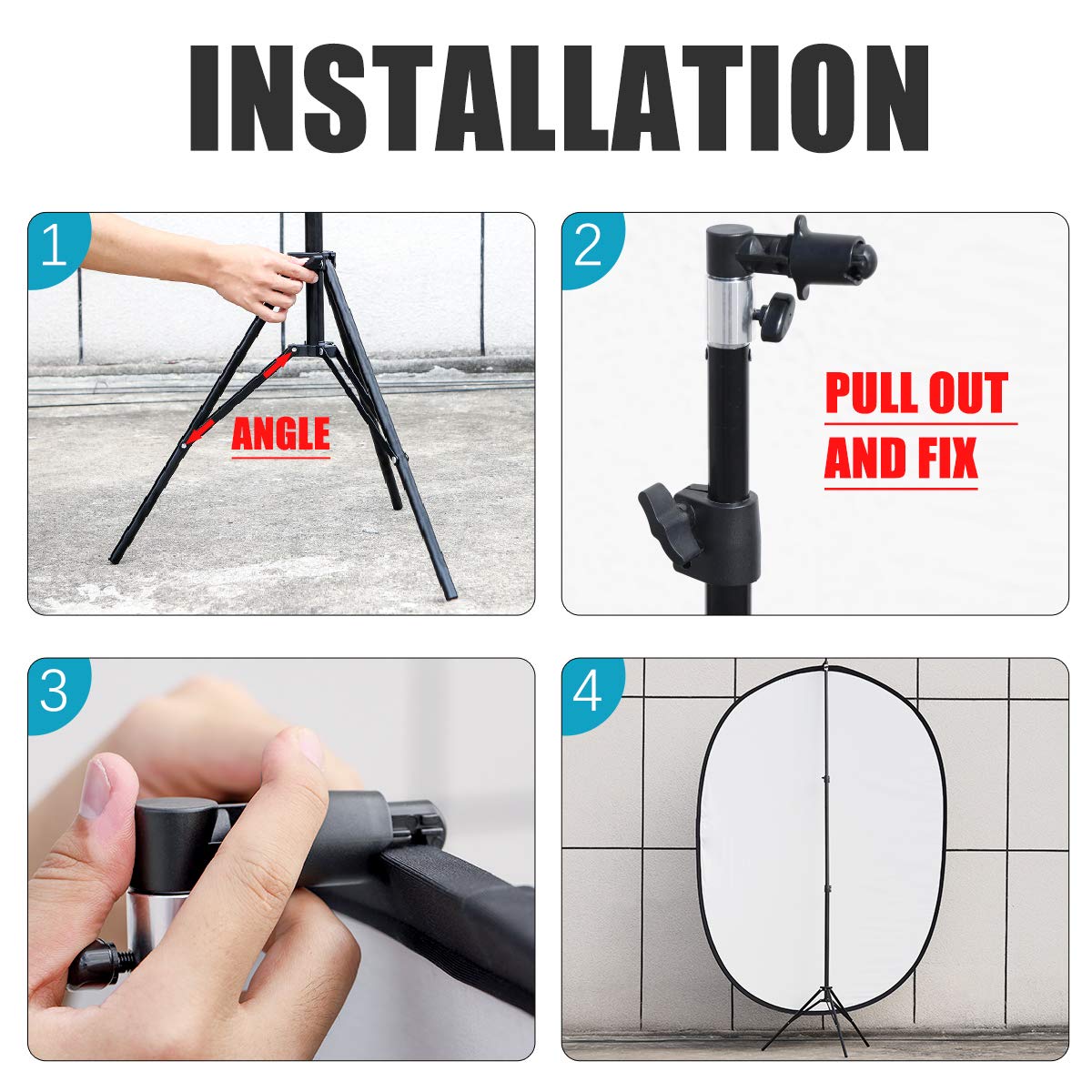 INSTALLATION

1

ANGLE

2

PULL OUT
AND FIX

3

4