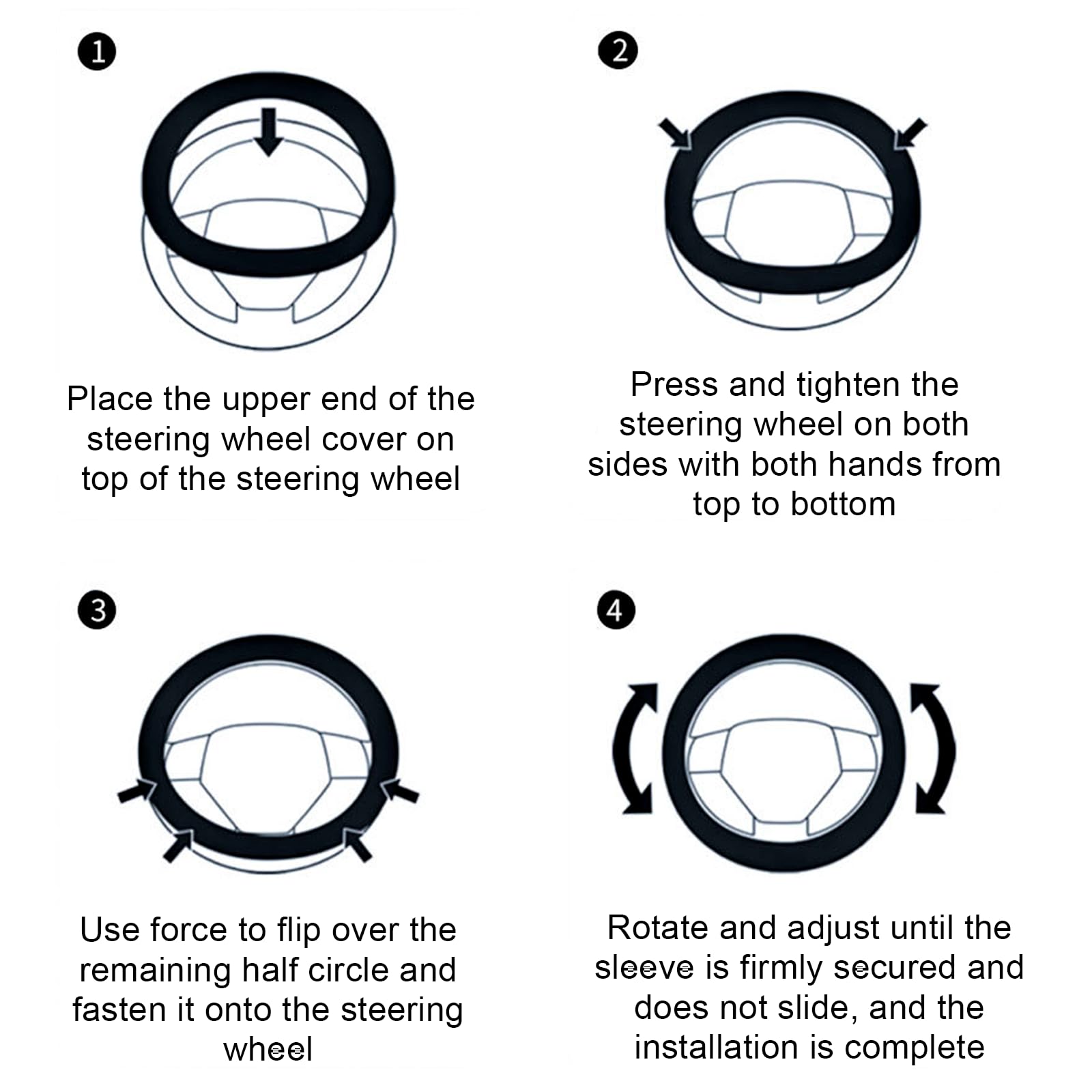 1

Place the upper end of the steering wheel cover on top of the steering wheel

2

Press and tighten the steering wheel on both sides with both hands from top to bottom

3

Use force to flip over the remaining half circle and fasten it onto the steering wheel

4

Rotate and adjust until the sleeve is firmly secured and does not slide, and the installation is complete