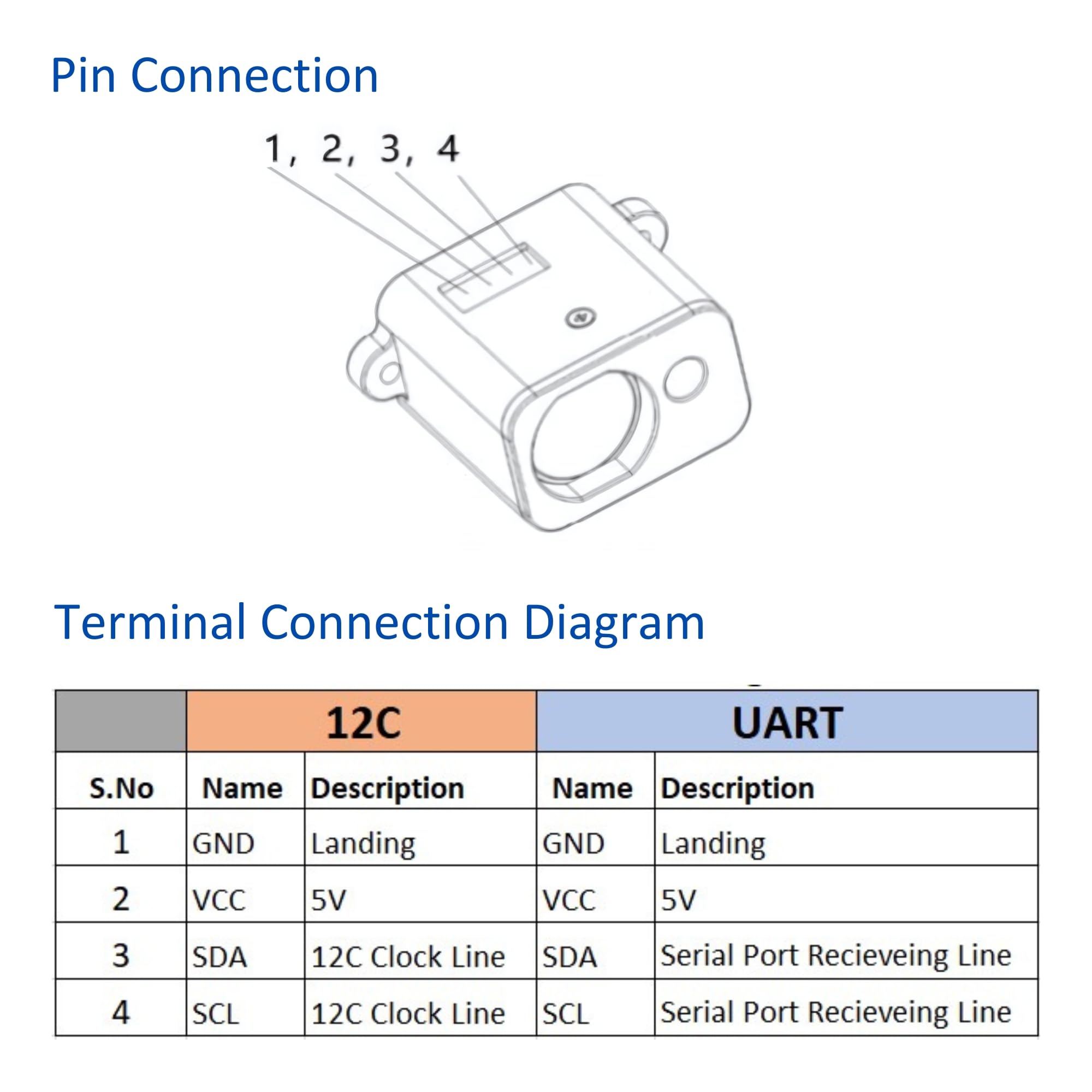 Pin Connection

1, 2, 3, 4

Terminal Connection Diagram

| | 12C | | UART | |
|---|---|---|---|---|
| S.No | Name | Description | Name | Description |
| 1 | GND | Landing | GND | Landing |
| 2 | VCC | 5V | VCC | 5V |
| 3 | SDA | 12C Clock Line | SDA | Serial Port Recieveing Line |
| 4 | SCL | 12C Clock Line | SCL | Serial Port Recieveing Line |