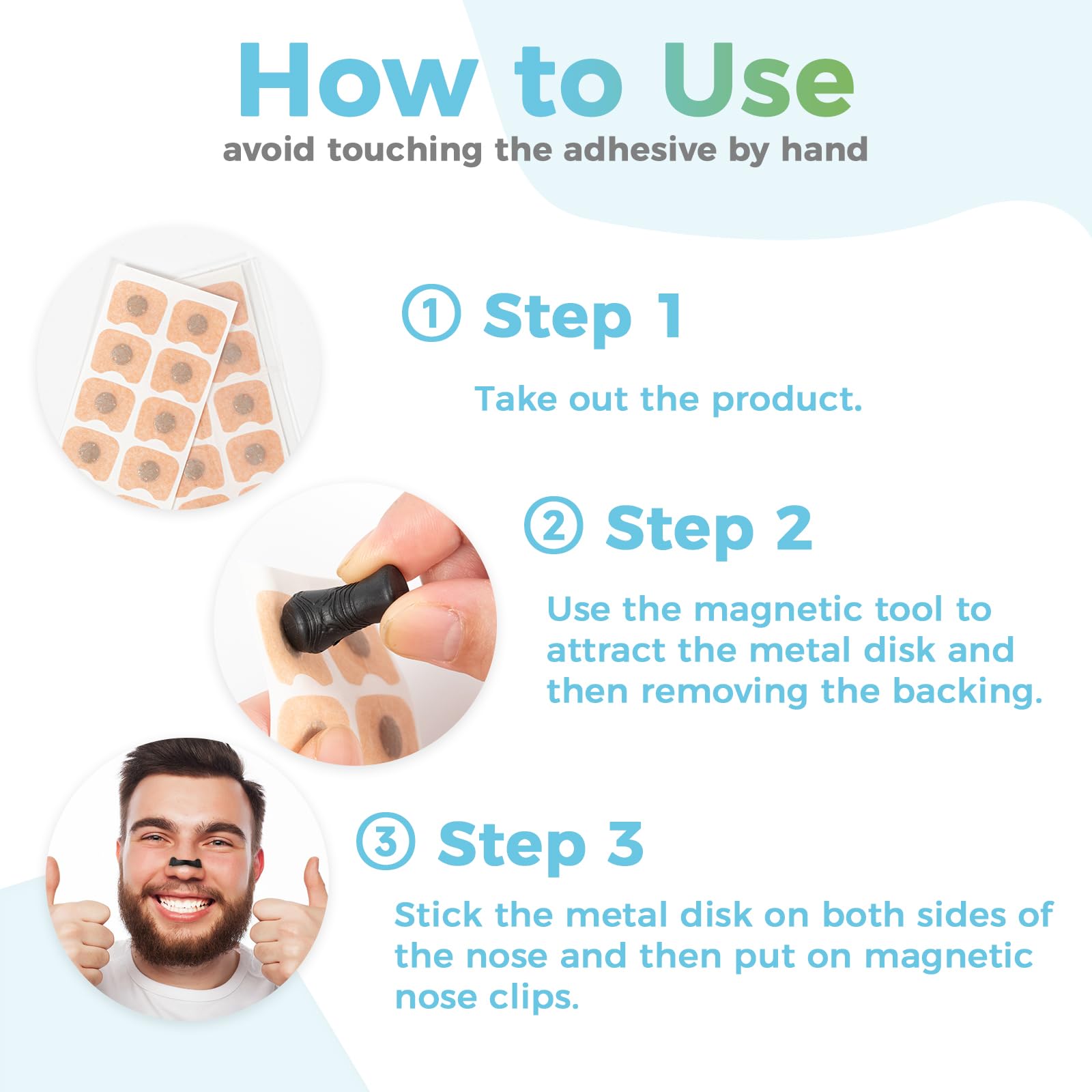 How to Use
avoid touching the adhesive by hand

① Step 1

Take out the product.

② Step 2

Use the magnetic tool to attract the metal disk and then removing the backing.

③ Step 3

Stick the metal disk on both sides of the nose and then put on magnetic nose clips.