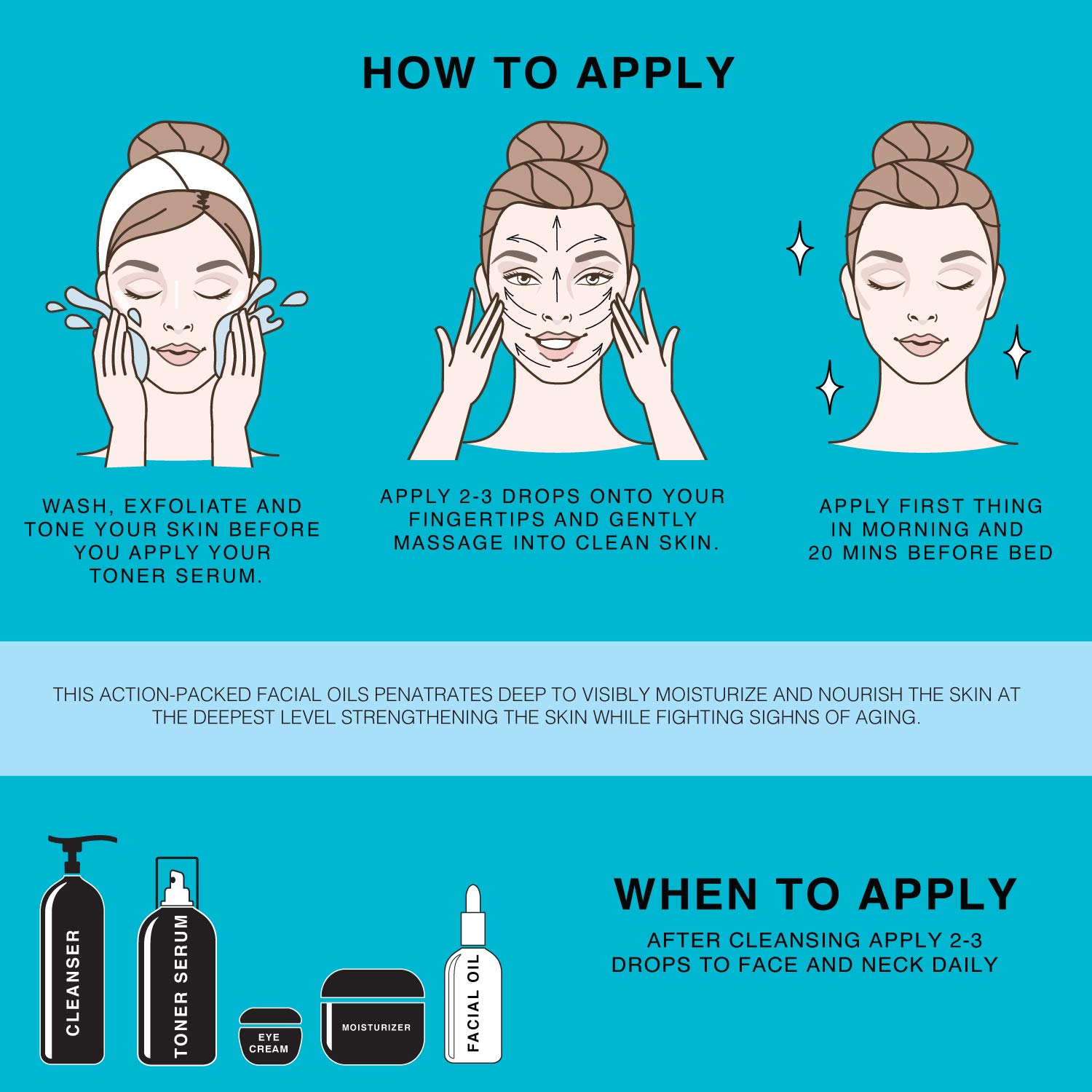 HOW TO APPLY

WASH, EXFOLIATE AND TONE YOUR SKIN BEFORE YOU APPLY YOUR TONER SERUM.

APPLY 2-3 DROPS ONTO YOUR FINGERTIPS AND GENTLY MASSAGE INTO CLEAN SKIN.

APPLY FIRST THING IN MORNING AND 20 MINS BEFORE BED

THIS ACTION-PACKED FACIAL OILS PENATRATES DEEP TO VISIBLY MOISTURIZE AND NOURISH THE SKIN AT THE DEEPEST LEVEL STRENGTHENING THE SKIN WHILE FIGHTING SIGHNS OF AGING.

CLEANSER

TONER SERUM

EYE CREAM

MOISTURIZER

FACIAL OIL

WHEN TO APPLY

AFTER CLEANSING APPLY 2-3 DROPS TO FACE AND NECK DAILY