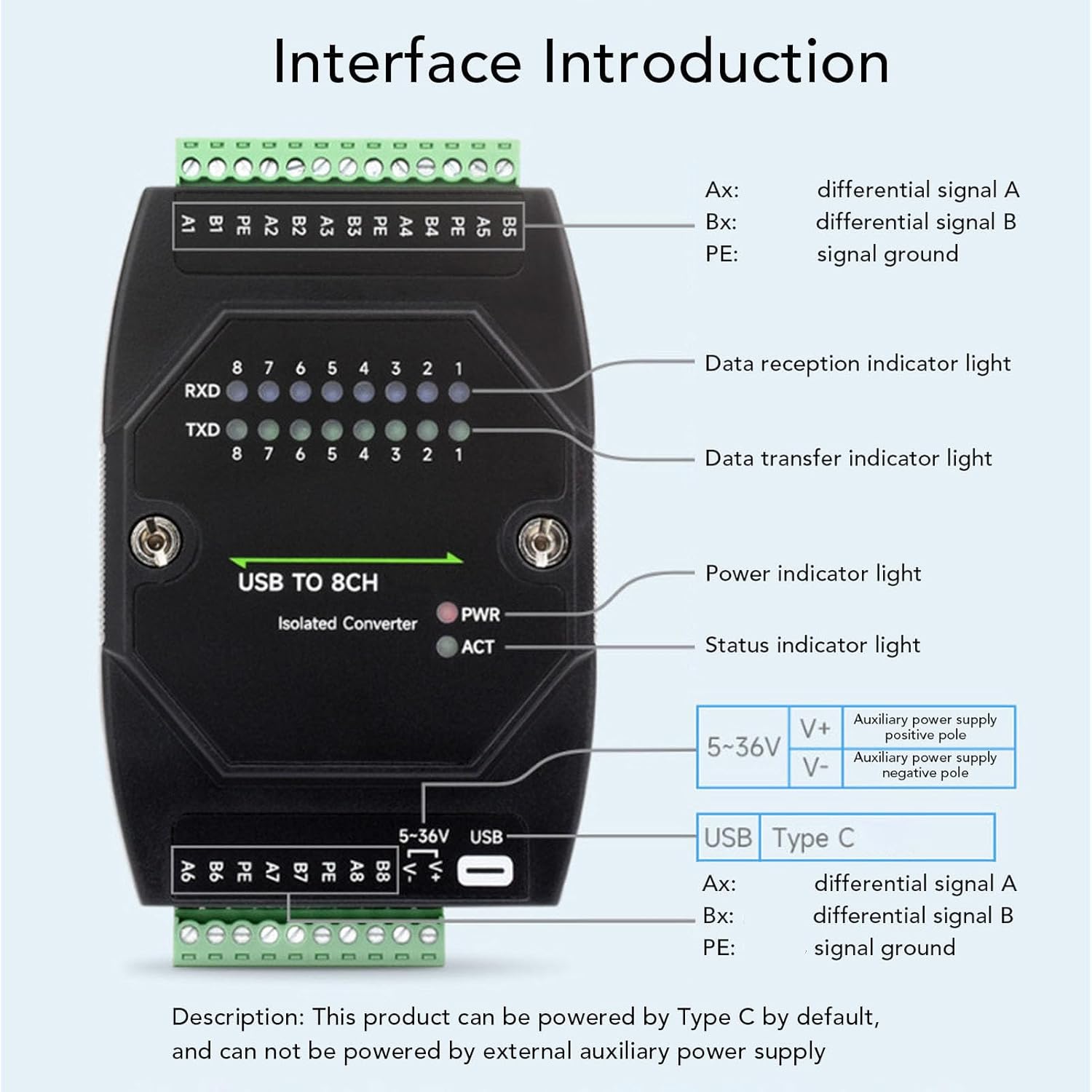 Interface Introduction

A1 B1 PE A2 B2 A3 B3 PE A4 B4 PE A5 B5

Ax: differential signal A
Bx: differential signal B
PE: signal ground

8 7 6 5 4 3 2 1
RXD
TXD
8 7 6 5 4 3 2 1

Data reception indicator light

Data transfer indicator light

USB TO 8CH
Isolated Converter
PWR
ACT

Power indicator light

Status indicator light

| 5~36V | V+ | Auxiliary power supply positive pole |
|---|---|---|
| | V- | Auxiliary power supply negative pole |

5~36V USB
A6 B6 PE A7 B7 PE A8 B8 V- V+

| USB | Type C |
|---|---|

Ax: differential signal A
Bx: differential signal B
PE: signal ground

Description: This product can be powered by Type C by default, and can not be powered by external auxiliary power supply