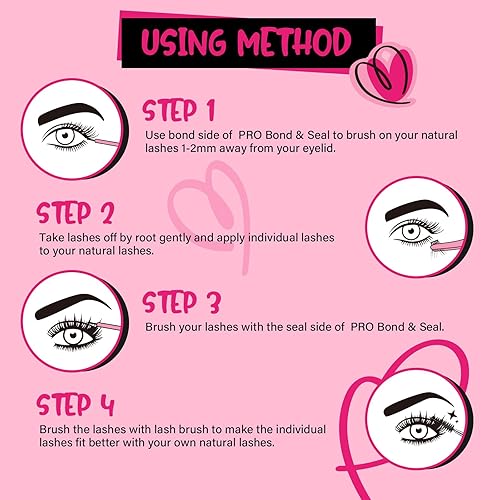 USING METHOD

STEP 1
Use bond side of PRO Bond & Seal to brush on your natural lashes 1-2mm away from your eyelid.

STEP 2
Take lashes off by root gently and apply individual lashes to your natural lashes.

STEP 3
Brush your lashes with the seal side of PRO Bond & Seal.

STEP 4
Brush the lashes with lash brush to make the individual lashes fit better with your own natural lashes.