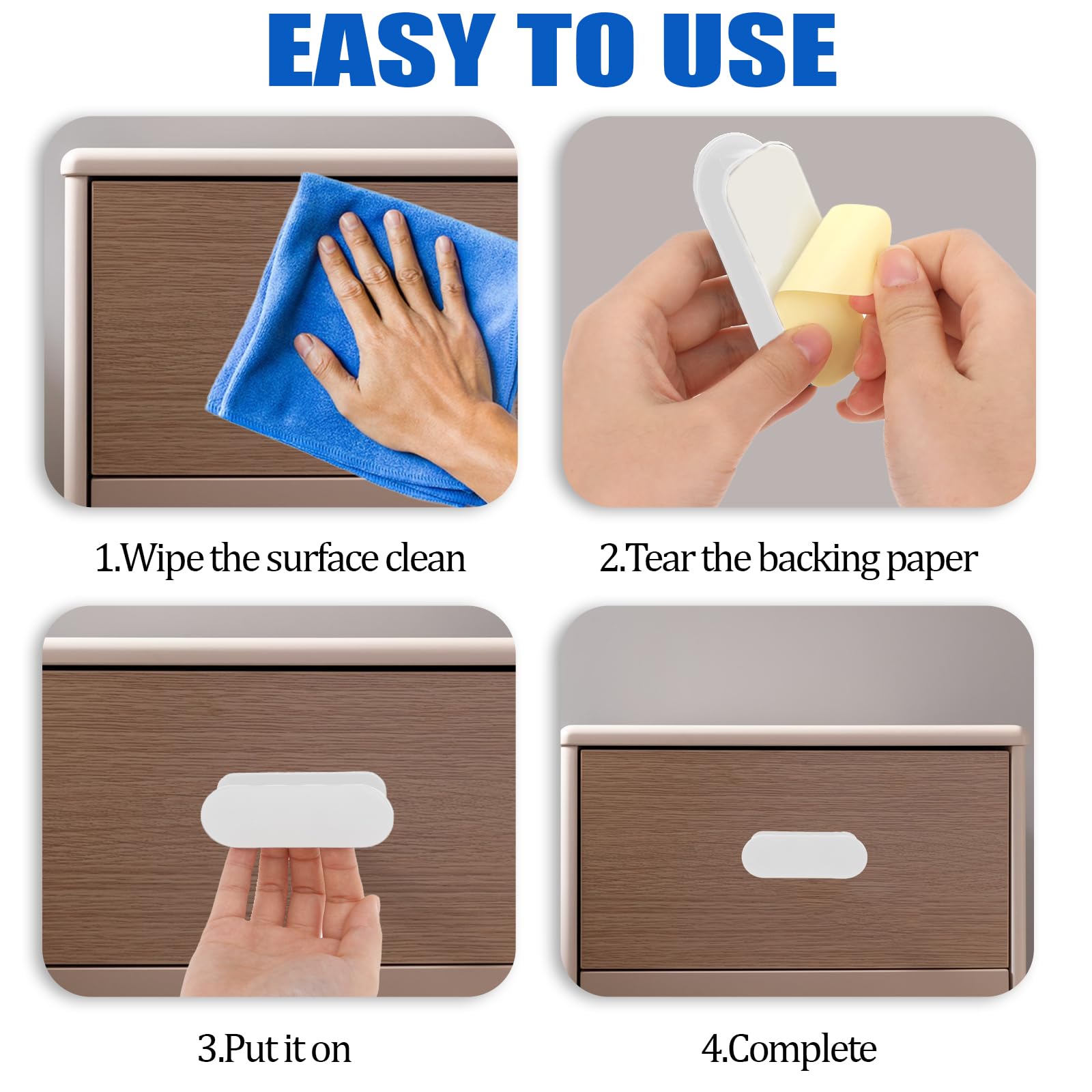 EASY TO USE

1.Wipe the surface clean

2.Tear the backing paper

3.Put it on

4.Complete